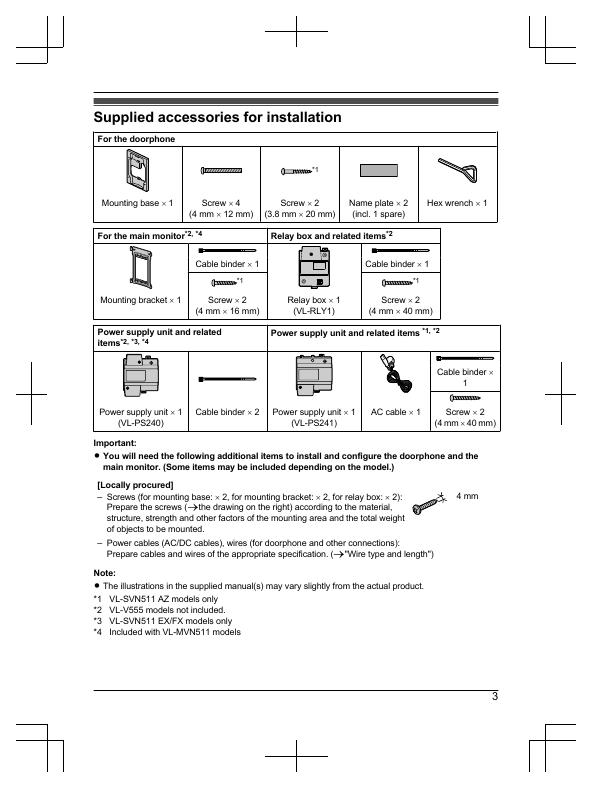 Supplied accessories for installation

| For the doorphone | | | | |
|---|---|---|---|---|
| Mounting base × 1 | Screw × 4 (4 mm × 12 mm) | *1 Screw × 2 (3.8 mm × 20 mm) | Name plate × 2 (incl. 1 spare) | Hex wrench × 1 |

| For the main monitor*2, *4 | | Relay box and related items*2 | |
|---|---|---|---|
| Mounting bracket × 1 | Cable binder × 1 | Relay box × 1 (VL-RLY1) | Cable binder × 1 |
| | *1 Screw × 2 (4 mm × 16 mm) | | *1 Screw × 2 (4 mm × 40 mm) |

| Power supply unit and related items*2, *3, *4 | | Power supply unit and related items *1, *2 | | |
|---|---|---|---|---|
| Power supply unit × 1 (VL-PS240) | Cable binder × 2 | Power supply unit × 1 (VL-PS241) | AC cable × 1 | Cable binder × 1 |
| | | | | Screw × 2 (4 mm × 40 mm) |

Important:
● You will need the following additional items to install and configure the doorphone and the main monitor. (Some items may be included depending on the model.)

[Locally procured]
– Screws (for mounting base: × 2, for mounting bracket: × 2, for relay box: × 2): Prepare the screws (→the drawing on the right) according to the material, structure, strength and other factors of the mounting area and the total weight of objects to be mounted.
4 mm
– Power cables (AC/DC cables), wires (for doorphone and other connections): Prepare cables and wires of the appropriate specification. (→"Wire type and length")

Note:
● The illustrations in the supplied manual(s) may vary slightly from the actual product.
*1 VL-SVN511 AZ models only
*2 VL-V555 models not included.
*3 VL-SVN511 EX/FX models only
*4 Included with VL-MVN511 models

3