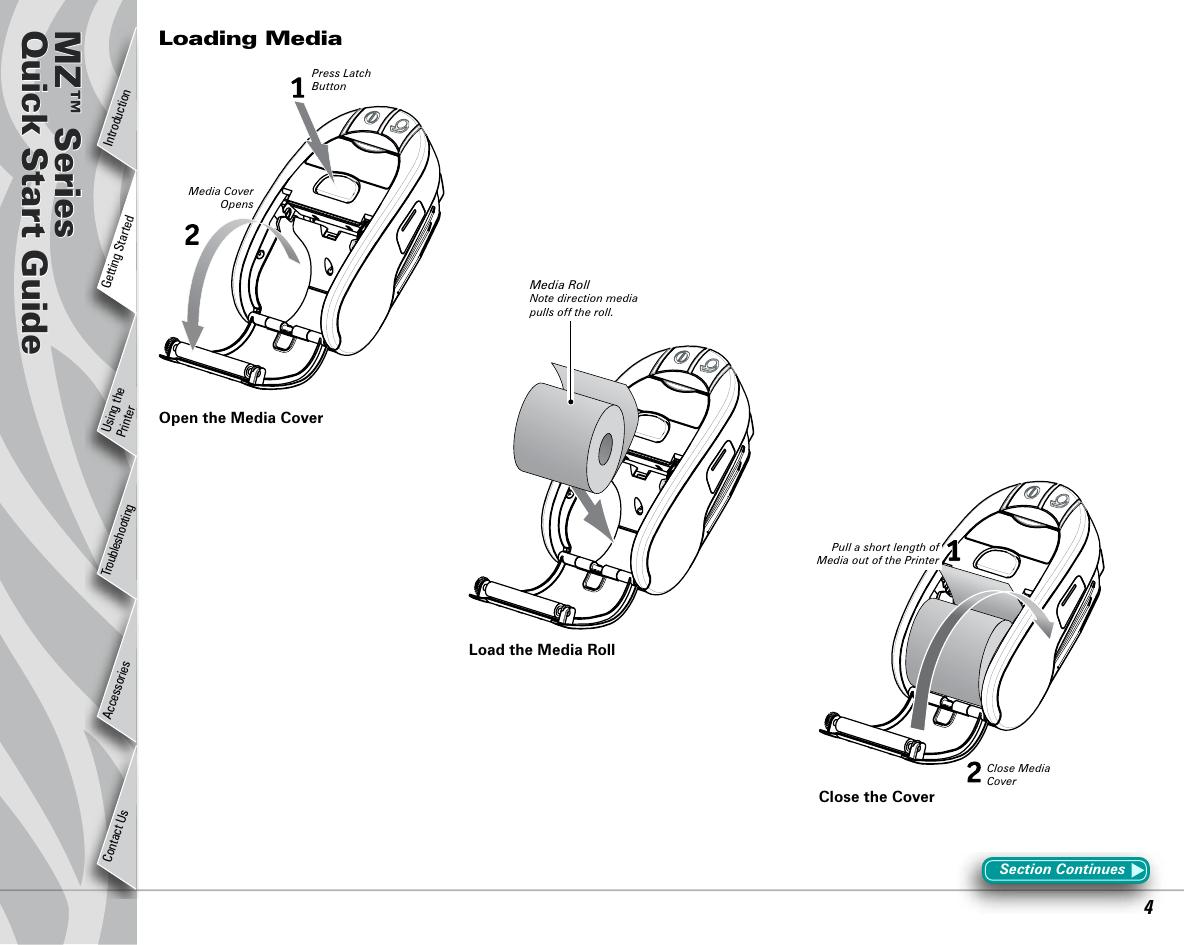 MZ™ Series
Quick Start Guide

Introduction

Getting Started

Using the Printer

Troubleshooting

Accessories

Contact Us

Loading Media

1 Press Latch Button

Media Cover Opens

2

Open the Media Cover

Media Roll
Note direction media pulls off the roll.

Load the Media Roll

Pull a short length of Media out of the Printer 1

2 Close Media Cover

Close the Cover

Section Continues

4