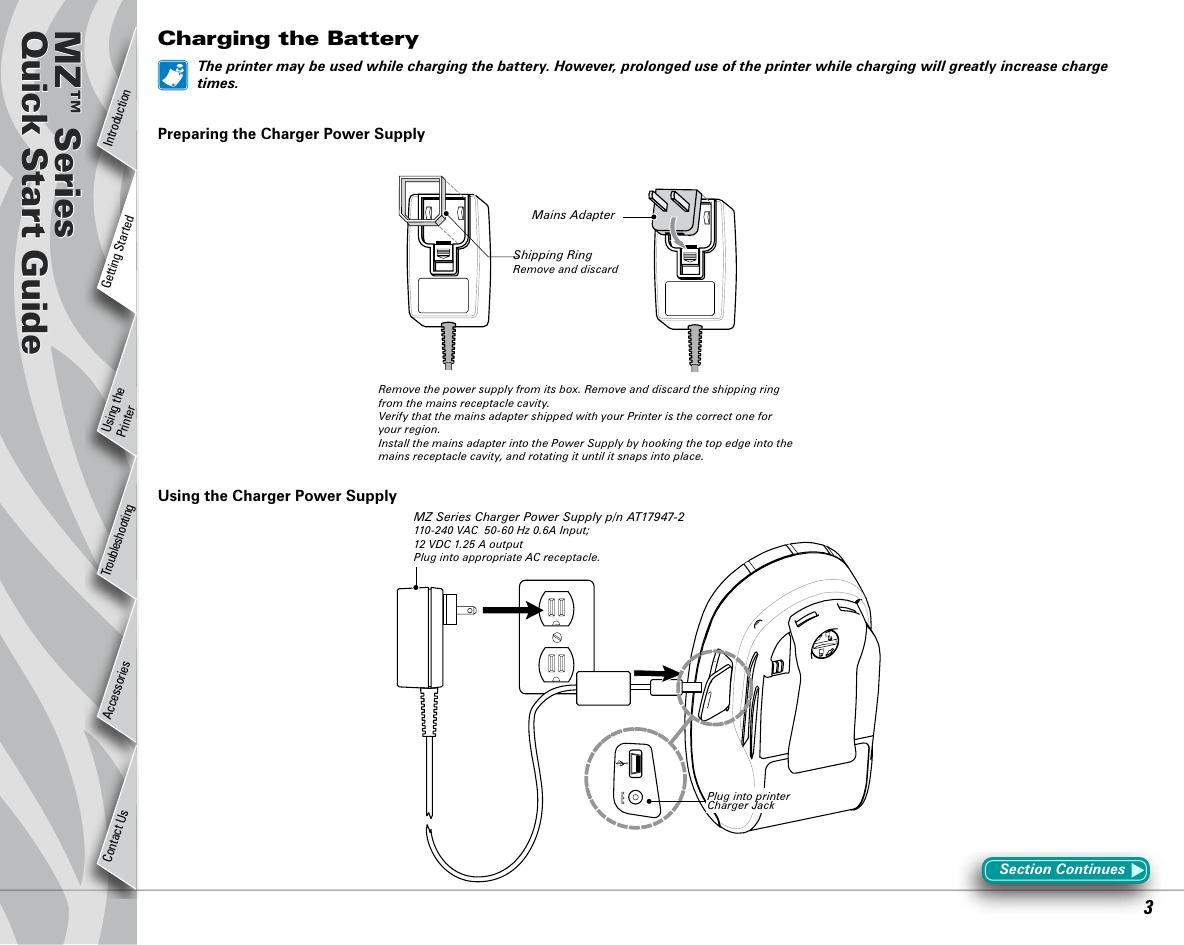 MZ™ Series
Quick Start Guide

Introduction

Getting Started

Using the Printer

Troubleshooting

Accessories

Contact Us

Charging the Battery

The printer may be used while charging the battery. However, prolonged use of the printer while charging will greatly increase charge times.

Preparing the Charger Power Supply

Mains Adapter

Shipping Ring
Remove and discard

Remove the power supply from its box. Remove and discard the shipping ring from the mains receptacle cavity.
Verify that the mains adapter shipped with your Printer is the correct one for your region.
Install the mains adapter into the Power Supply by hooking the top edge into the mains receptacle cavity, and rotating it until it snaps into place.

Using the Charger Power Supply

MZ Series Charger Power Supply p/n AT17947-2
110-240 VAC 50-60 Hz 0.6A Input;
12 VDC 1.25 A output
Plug into appropriate AC receptacle.

Plug into printer
Charger Jack

Section Continues

3