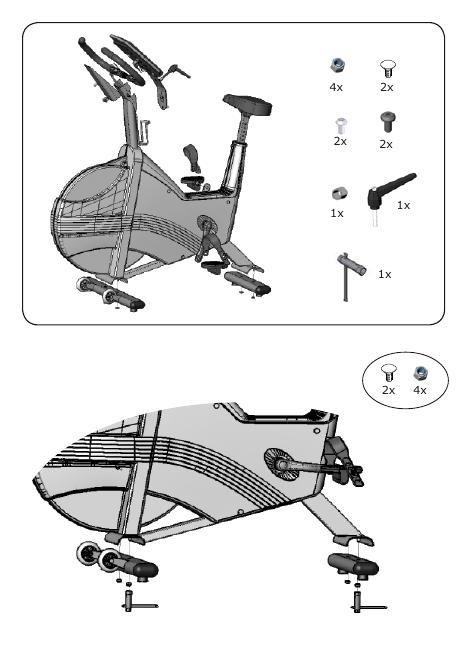 4x
2x
2x
2x
1x
1x
1x

2x
4x