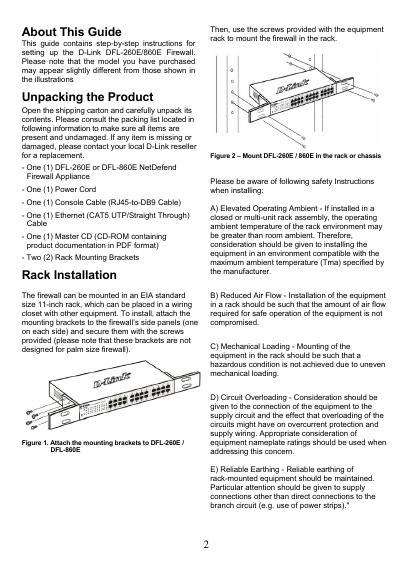 About This Guide
This guide contains step-by-step instructions for setting up the D-Link DFL-260E/860E Firewall. Please note that the model you have purchased may appear slightly different from those shown in the illustrations

Unpacking the Product
Open the shipping carton and carefully unpack its contents. Please consult the packing list located in following information to make sure all items are present and undamaged. If any item is missing or damaged, please contact your local D-Link reseller for a replacement.

- One (1) DFL-260E or DFL-860E NetDefend Firewall Appliance
- One (1) Power Cord
- One (1) Console Cable (RJ45-to-DB9 Cable)
- One (1) Ethernet (CAT5 UTP/Straight Through) Cable
- One (1) Master CD (CD-ROM containing product documentation in PDF format)
- Two (2) Rack Mounting Brackets

Rack Installation

The firewall can be mounted in an EIA standard size 11-inch rack, which can be placed in a wiring closet with other equipment. To install, attach the mounting brackets to the firewall's side panels (one on each side) and secure them with the screws provided (please note that these brackets are not designed for palm size firewall).

D-Link

Figure 1. Attach the mounting brackets to DFL-260E / DFL-860E

Then, use the screws provided with the equipment rack to mount the firewall in the rack.

D-Link

Figure 2 – Mount DFL-260E / 860E in the rack or chassis

Please be aware of following safety Instructions when installing:

A) Elevated Operating Ambient - If installed in a closed or multi-unit rack assembly, the operating ambient temperature of the rack environment may be greater than room ambient. Therefore, consideration should be given to installing the equipment in an environment compatible with the maximum ambient temperature (Tma) specified by the manufacturer.

B) Reduced Air Flow - Installation of the equipment in a rack should be such that the amount of air flow required for safe operation of the equipment is not compromised.

C) Mechanical Loading - Mounting of the equipment in the rack should be such that a hazardous condition is not achieved due to uneven mechanical loading.

D) Circuit Overloading - Consideration should be given to the connection of the equipment to the supply circuit and the effect that overloading of the circuits might have on overcurrent protection and supply wiring. Appropriate consideration of equipment nameplate ratings should be used when addressing this concern.

E) Reliable Earthing - Reliable earthing of rack-mounted equipment should be maintained. Particular attention should be given to supply connections other than direct connections to the branch circuit (e.g. use of power strips)."

2