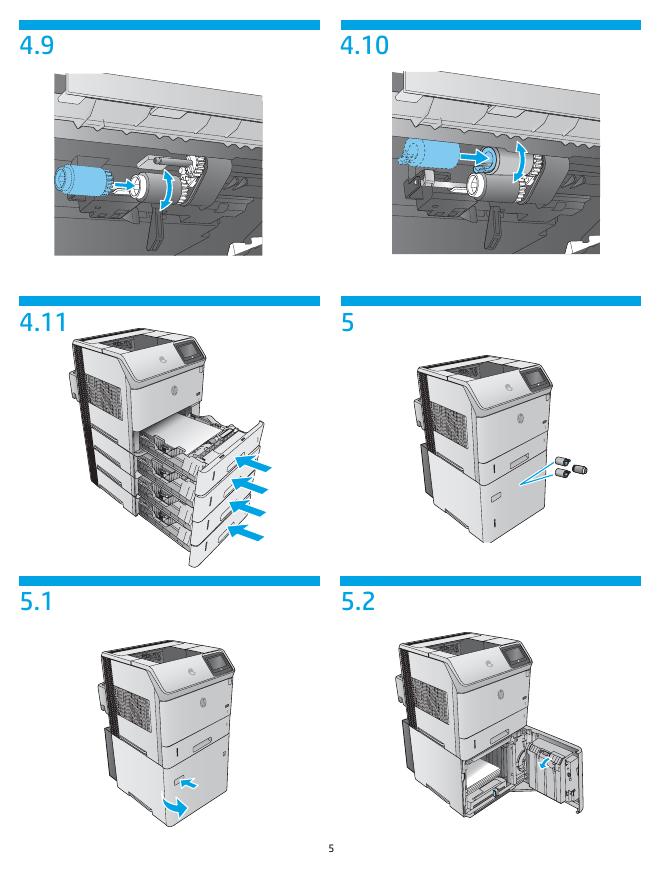 4.9

4.10

4.11

5

5.1

5.2

5