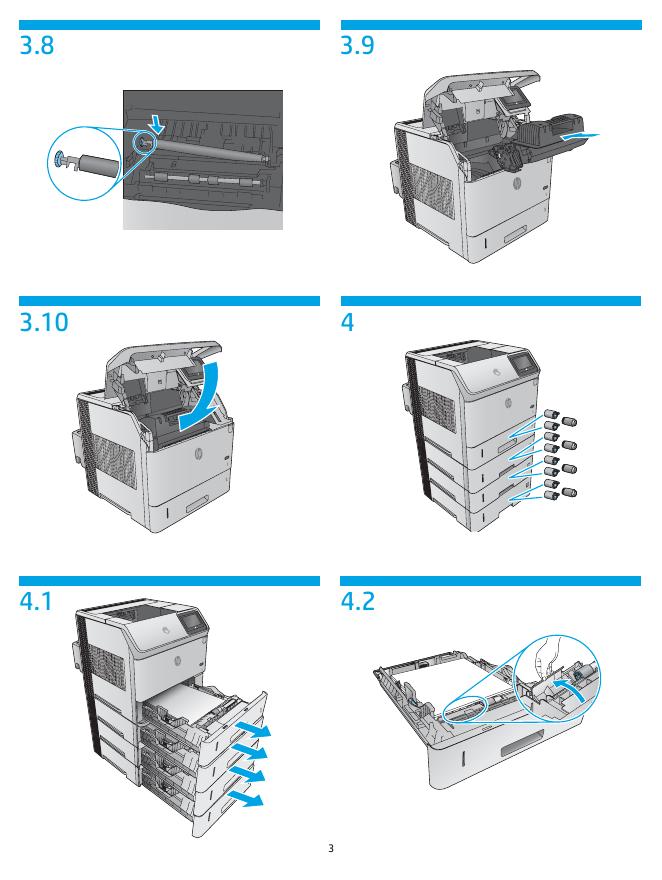 3.8

3.9

3.10

4

4.1

4.2

3