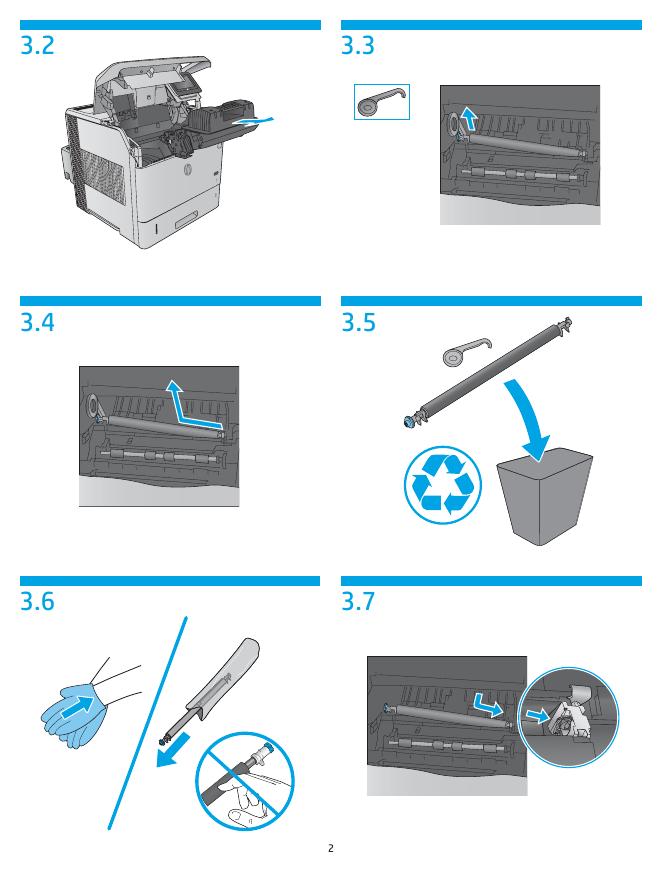 3.2

3.3

3.4

3.5

3.6

3.7

2