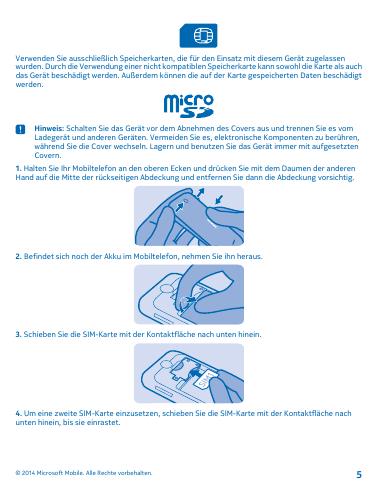 Verwenden Sie ausschließlich Speicherkarten, die für den Einsatz mit diesem Gerät zugelassen wurden. Durch die Verwendung einer nicht kompatiblen Speicherkarte kann sowohl die Karte als auch das Gerät beschädigt werden. Außerdem können die auf der Karte gespeicherten Daten beschädigt werden.

micro SD

Hinweis: Schalten Sie das Gerät vor dem Abnehmen des Covers aus und trennen Sie es vom Ladegerät und anderen Geräten. Vermeiden Sie es, elektronische Komponenten zu berühren, während Sie die Cover wechseln. Lagern und benutzen Sie das Gerät immer mit aufgesetzten Covern.

1. Halten Sie Ihr Mobiltelefon an den oberen Ecken und drücken Sie mit dem Daumen der anderen Hand auf die Mitte der rückseitigen Abdeckung und entfernen Sie dann die Abdeckung vorsichtig.

2. Befindet sich noch der Akku im Mobiltelefon, nehmen Sie ihn heraus.

3. Schieben Sie die SIM-Karte mit der Kontaktfläche nach unten hinein.

SIM1

4. Um eine zweite SIM-Karte einzusetzen, schieben Sie die SIM-Karte mit der Kontaktfläche nach unten hinein, bis sie einrastet.

© 2014 Microsoft Mobile. Alle Rechte vorbehalten.

5