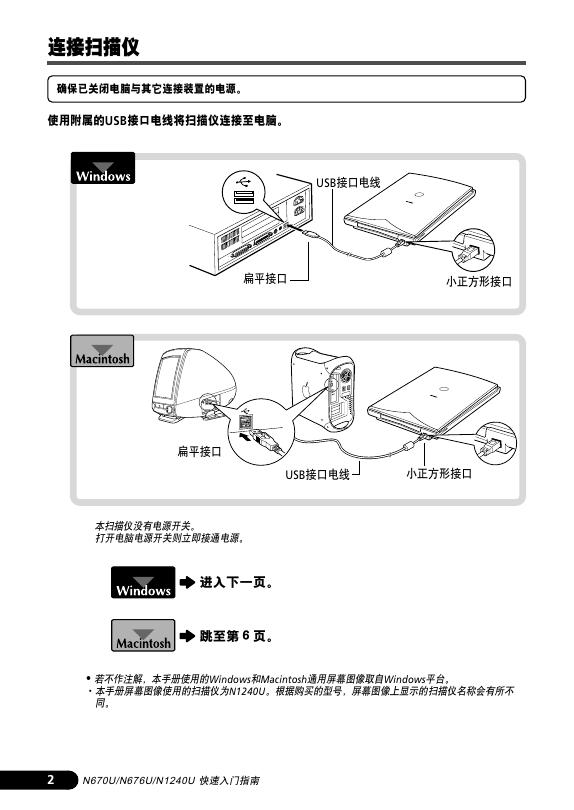 连接扫描仪

确保已关闭电脑与其它连接装置的电源。

使用附属的USB接口电线将扫描仪连接至电脑。

Windows

USB接口电线

扁平接口

小正方形接口

Macintosh

扁平接口

USB接口电线

小正方形接口

本扫描仪没有电源开关。
打开电脑电源开关则立即接通电源。

Windows ➡ 进入下一页。

Macintosh ➡ 跳至第 6 页。

• 若不作注解，本手册使用的Windows和Macintosh通用屏幕图像取自Windows平台。
• 本手册屏幕图像使用的扫描仪为N1240U。根据购买的型号，屏幕图像上显示的扫描仪名称会有所不同。

2 N670U/N676U/N1240U 快速入门指南