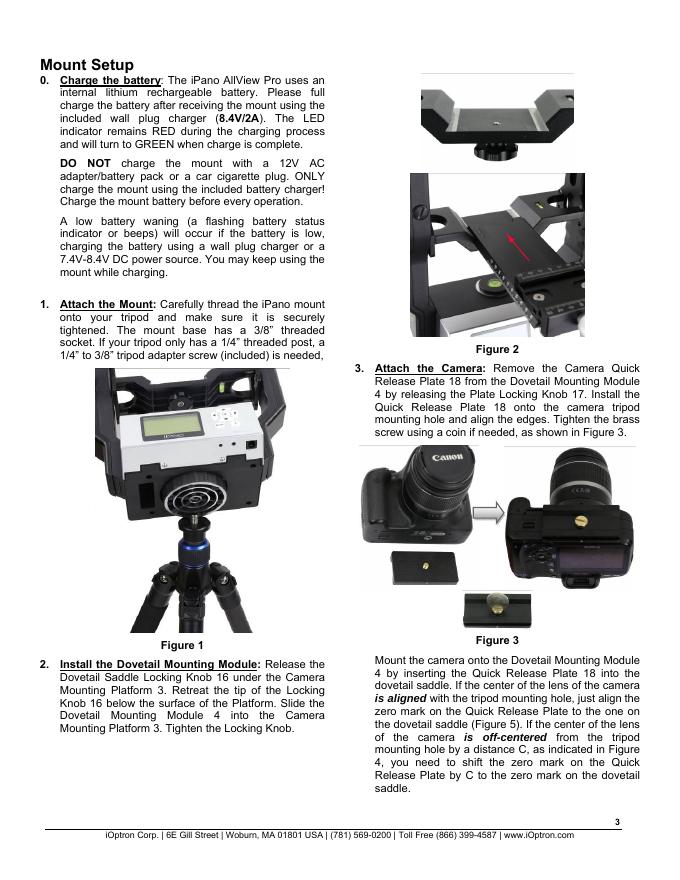 Mount Setup

0. Charge the battery: The iPano AllView Pro uses an internal lithium rechargeable battery. Please full charge the battery after receiving the mount using the included wall plug charger (8.4V/2A). The LED indicator remains RED during the charging process and will turn to GREEN when charge is complete.

DO NOT charge the mount with a 12V AC adapter/battery pack or a car cigarette plug. ONLY charge the mount using the included battery charger! Charge the mount battery before every operation.

A low battery waning (a flashing battery status indicator or beeps) will occur if the battery is low, charging the battery using a wall plug charger or a 7.4V-8.4V DC power source. You may keep using the mount while charging.

1. Attach the Mount: Carefully thread the iPano mount onto your tripod and make sure it is securely tightened. The mount base has a 3/8" threaded socket. If your tripod only has a 1/4" threaded post, a 1/4" to 3/8" tripod adapter screw (included) is needed,

Figure 1

2. Install the Dovetail Mounting Module: Release the Dovetail Saddle Locking Knob 16 under the Camera Mounting Platform 3. Retreat the tip of the Locking Knob 16 below the surface of the Platform. Slide the Dovetail Mounting Module 4 into the Camera Mounting Platform 3. Tighten the Locking Knob.

Figure 2

3. Attach the Camera: Remove the Camera Quick Release Plate 18 from the Dovetail Mounting Module 4 by releasing the Plate Locking Knob 17. Install the Quick Release Plate 18 onto the camera tripod mounting hole and align the edges. Tighten the brass screw using a coin if needed, as shown in Figure 3.

Canon

Figure 3

Mount the camera onto the Dovetail Mounting Module 4 by inserting the Quick Release Plate 18 into the dovetail saddle. If the center of the lens of the camera is aligned with the tripod mounting hole, just align the zero mark on the Quick Release Plate to the one on the dovetail saddle (Figure 5). If the center of the lens of the camera is off-centered from the tripod mounting hole by a distance C, as indicated in Figure 4, you need to shift the zero mark on the Quick Release Plate by C to the zero mark on the dovetail saddle.

3

iOptron Corp. | 6E Gill Street | Woburn, MA 01801 USA | (781) 569-0200 | Toll Free (866) 399-4587 | www.iOptron.com