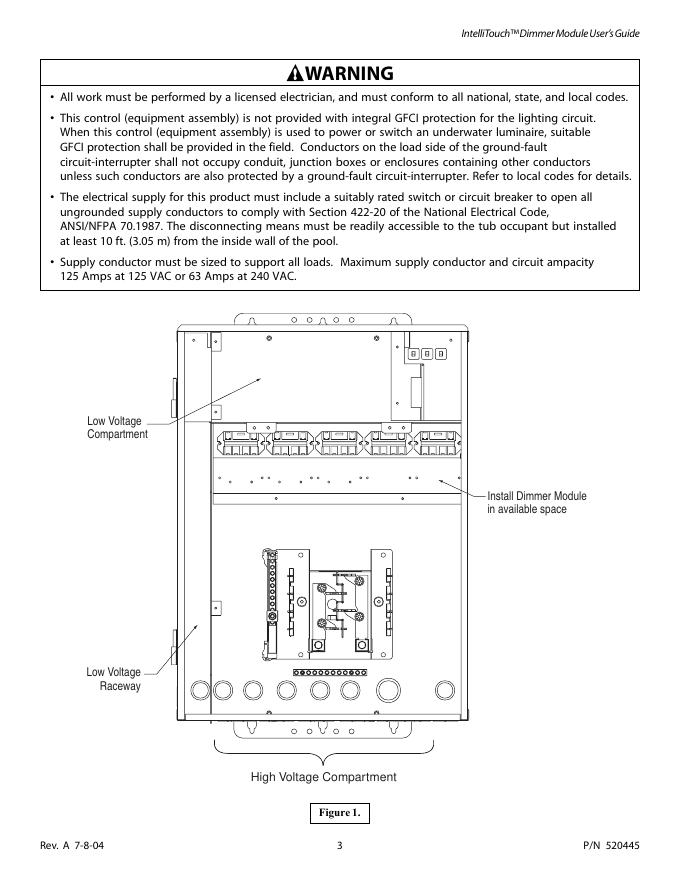 IntelliTouch™ Dimmer Module User's Guide

WARNING

• All work must be performed by a licensed electrician, and must conform to all national, state, and local codes.

• This control (equipment assembly) is not provided with integral GFCI protection for the lighting circuit. When this control (equipment assembly) is used to power or switch an underwater luminaire, suitable GFCI protection shall be provided in the field. Conductors on the load side of the ground-fault circuit-interrupter shall not occupy conduit, junction boxes or enclosures containing other conductors unless such conductors are also protected by a ground-fault circuit-interrupter. Refer to local codes for details.

• The electrical supply for this product must include a suitably rated switch or circuit breaker to open all ungrounded supply conductors to comply with Section 422-20 of the National Electrical Code, ANSI/NFPA 70.1987. The disconnecting means must be readily accessible to the tub occupant but installed at least 10 ft. (3.05 m) from the inside wall of the pool.

• Supply conductor must be sized to support all loads. Maximum supply conductor and circuit ampacity 125 Amps at 125 VAC or 63 Amps at 240 VAC.

Low Voltage Compartment

Install Dimmer Module in available space

Low Voltage Raceway

High Voltage Compartment

Figure 1.

Rev. A 7-8-04

3

P/N 520445