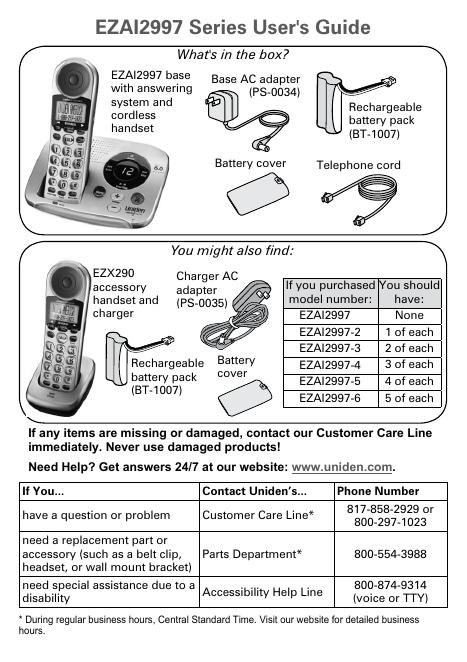 EZAI2997 Series User's Guide

What's in the box?

EZAI2997 base with answering system and cordless handset

Base AC adapter (PS-0034)

Rechargeable battery pack (BT-1007)

Battery cover

Telephone cord

You might also find:

EZX290 accessory handset and charger

Charger AC adapter (PS-0035)

Rechargeable battery pack (BT-1007)

Battery cover

| If you purchased model number: | You should have: |
|---|---|
| EZAI2997 | None |
| EZAI2997-2 | 1 of each |
| EZAI2997-3 | 2 of each |
| EZAI2997-4 | 3 of each |
| EZAI2997-5 | 4 of each |
| EZAI2997-6 | 5 of each |

If any items are missing or damaged, contact our Customer Care Line immediately. Never use damaged products!

Need Help? Get answers 24/7 at our website: www.uniden.com.

| If You... | Contact Uniden's... | Phone Number |
|---|---|---|
| have a question or problem | Customer Care Line* | 817-858-2929 or 800-297-1023 |
| need a replacement part or accessory (such as a belt clip, headset, or wall mount bracket) | Parts Department* | 800-554-3988 |
| need special assistance due to a disability | Accessibility Help Line | 800-874-9314 (voice or TTY) |

* During regular business hours, Central Standard Time. Visit our website for detailed business hours.