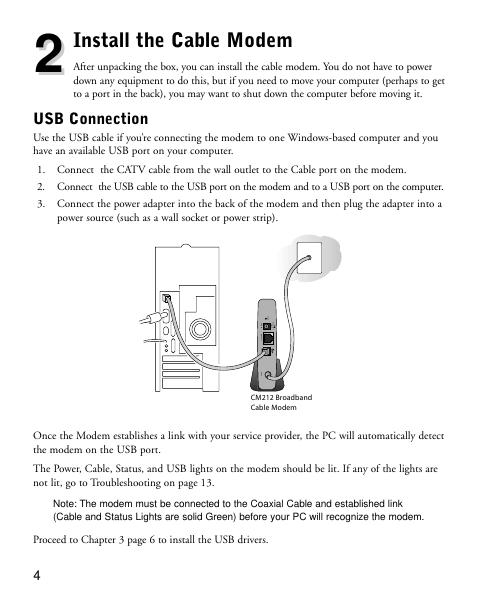 2 Install the Cable Modem

After unpacking the box, you can install the cable modem. You do not have to power down any equipment to do this, but if you need to move your computer (perhaps to get to a port in the back), you may want to shut down the computer before moving it.

USB Connection

Use the USB cable if you're connecting the modem to one Windows-based computer and you have an available USB port on your computer.

1. Connect the CATV cable from the wall outlet to the Cable port on the modem.
2. Connect the USB cable to the USB port on the modem and to a USB port on the computer.
3. Connect the power adapter into the back of the modem and then plug the adapter into a power source (such as a wall socket or power strip).

CM212 Broadband Cable Modem

Once the Modem establishes a link with your service provider, the PC will automatically detect the modem on the USB port.

The Power, Cable, Status, and USB lights on the modem should be lit. If any of the lights are not lit, go to Troubleshooting on page 13.

Note: The modem must be connected to the Coaxial Cable and established link (Cable and Status Lights are solid Green) before your PC will recognize the modem.

Proceed to Chapter 3 page 6 to install the USB drivers.

4