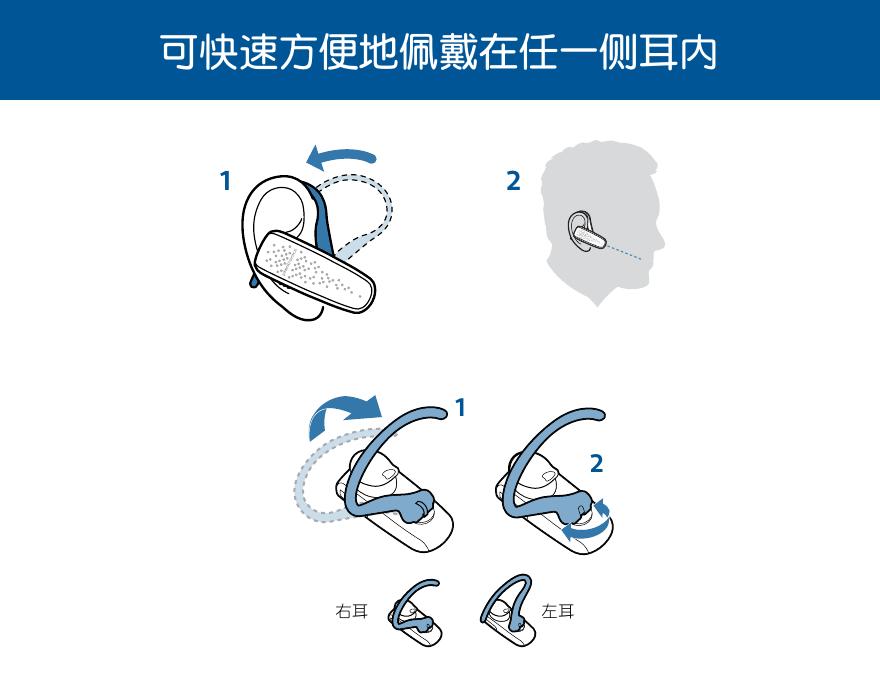 可快速方便地佩戴在任一侧耳内

1

2

1

2

右耳

左耳