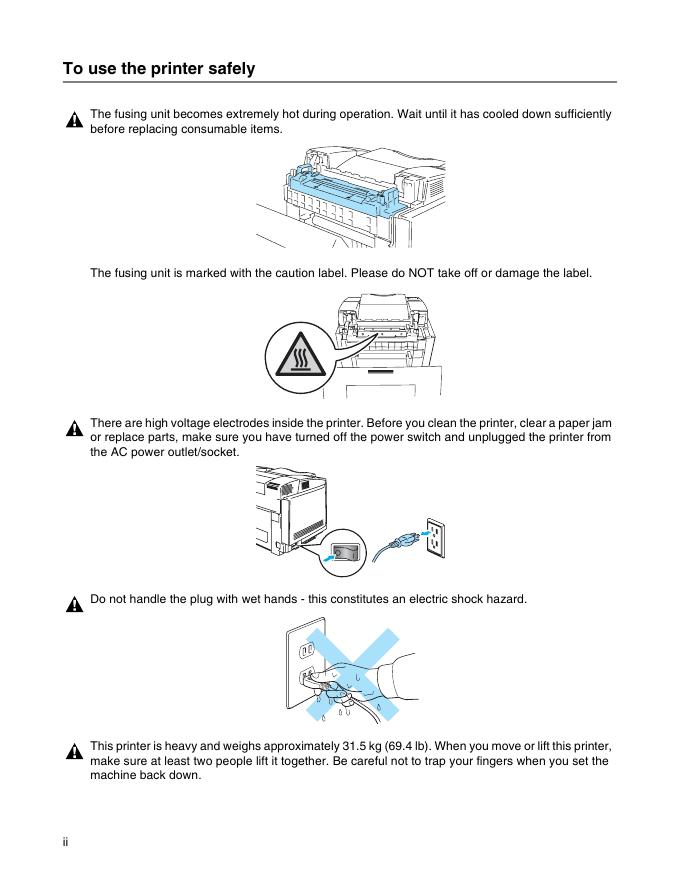 To use the printer safely

The fusing unit becomes extremely hot during operation. Wait until it has cooled down sufficiently before replacing consumable items.

The fusing unit is marked with the caution label. Please do NOT take off or damage the label.

There are high voltage electrodes inside the printer. Before you clean the printer, clear a paper jam or replace parts, make sure you have turned off the power switch and unplugged the printer from the AC power outlet/socket.

Do not handle the plug with wet hands - this constitutes an electric shock hazard.

This printer is heavy and weighs approximately 31.5 kg (69.4 lb). When you move or lift this printer, make sure at least two people lift it together. Be careful not to trap your fingers when you set the machine back down.

ii