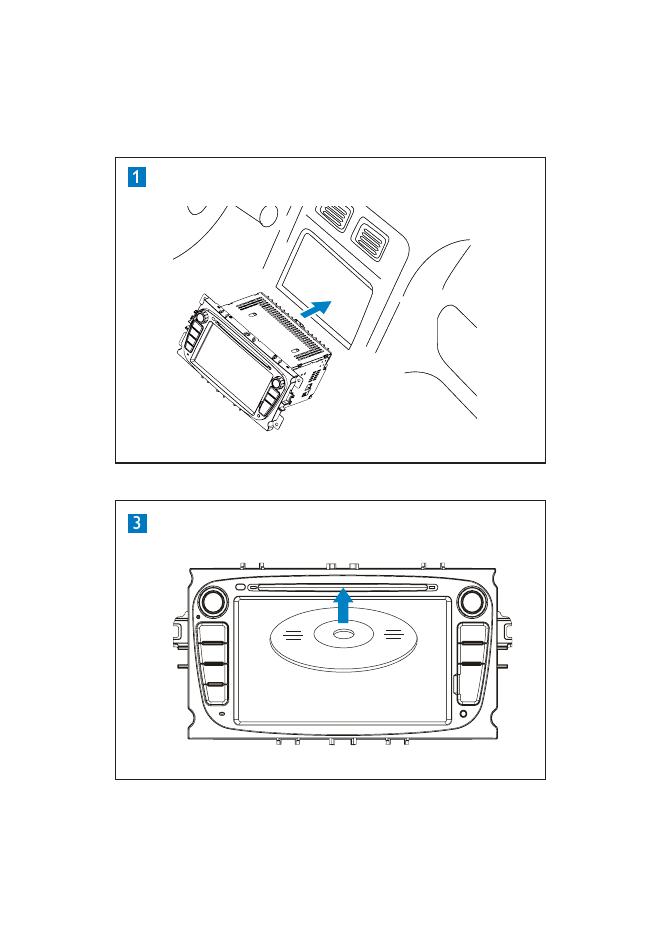 1

3