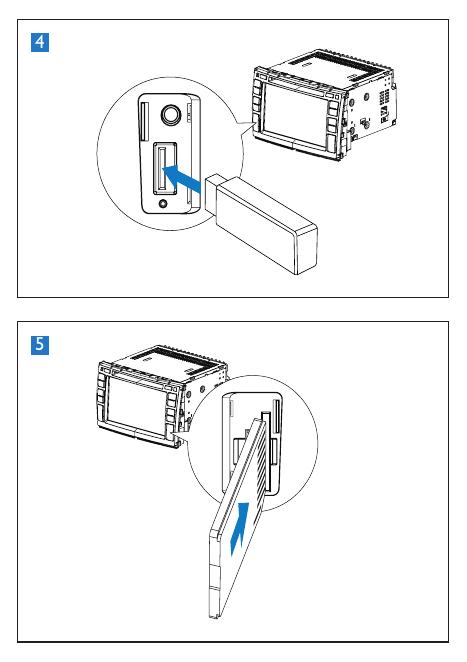 4

5