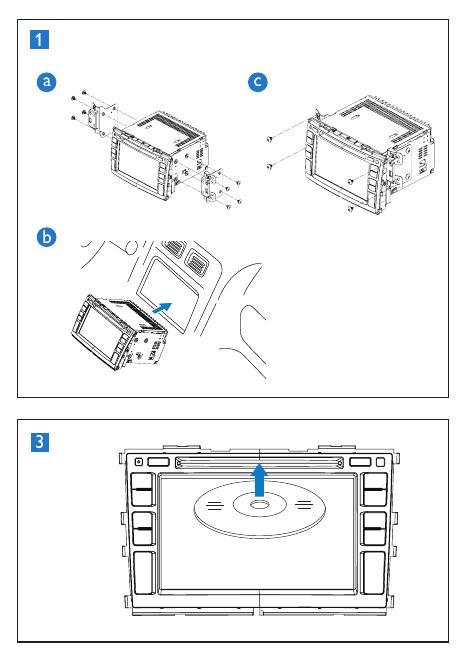 1

a

c

b

3