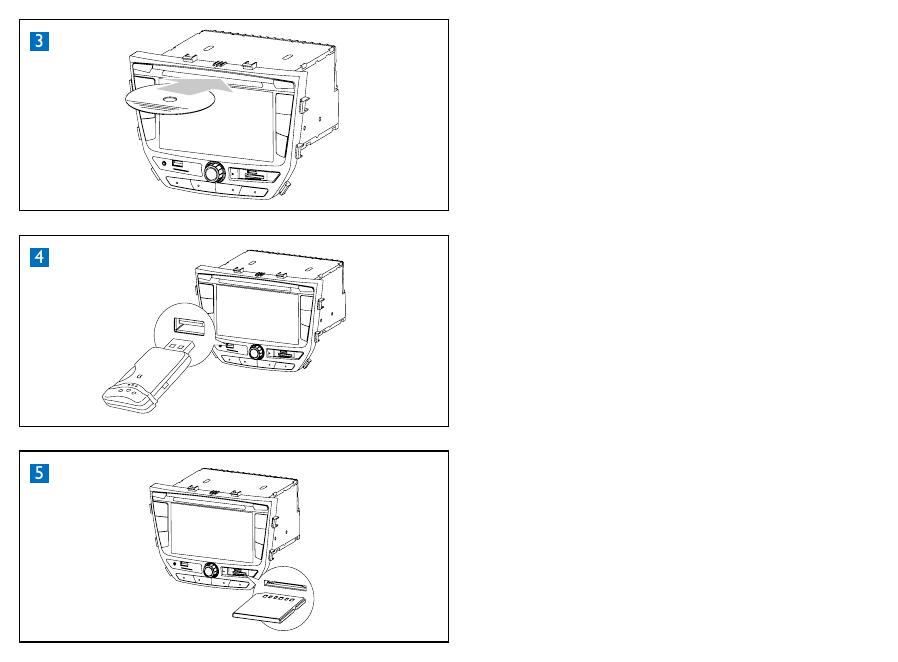 3

4

5