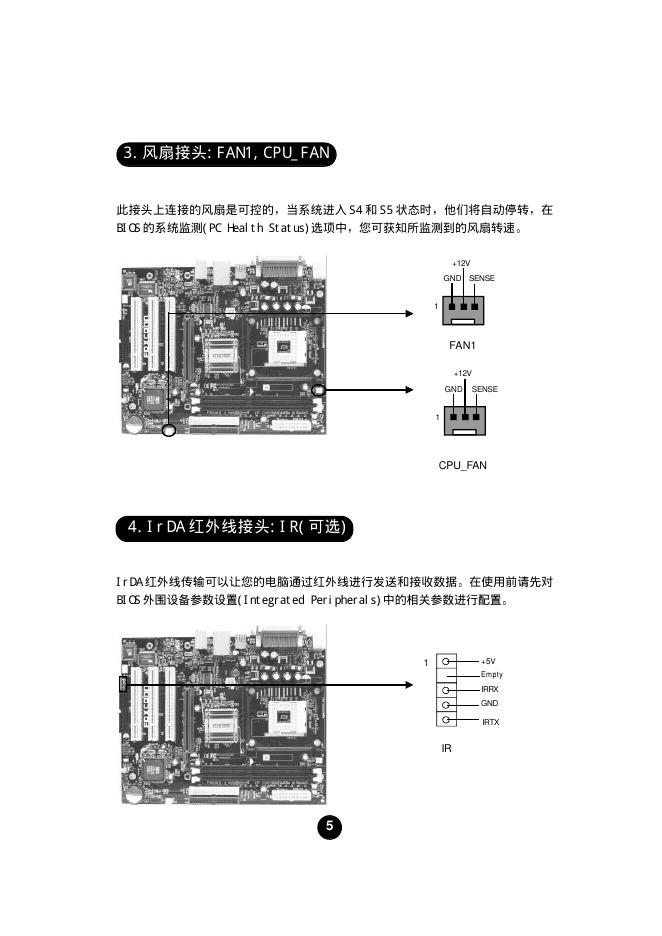 3. 风扇接头: FAN1, CPU_FAN

此接头上连接的风扇是可控的，当系统进入 S4 和 S5 状态时，他们将自动停转，在 BIOS 的系统监测(PC Health Status)选项中，您可获知所监测到的风扇转速。

+12V
GND SENSE
1
FAN1

+12V
GND SENSE
1
CPU_FAN

4. IrDA 红外线接头: IR(可选)

IrDA 红外线传输可以让您的电脑通过红外线进行发送和接收数据。在使用前请先对 BIOS 外围设备参数设置(Integrated Peripherals)中的相关参数进行配置。

1
+5V
Empty
IRRX
GND
IRTX
IR

5