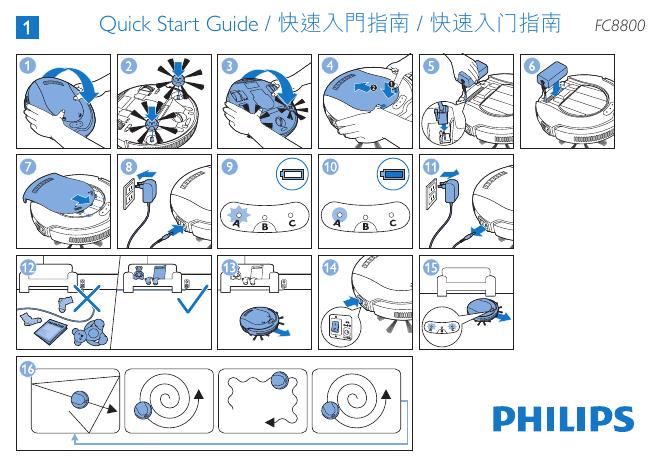 1

Quick Start Guide / 快速入門指南 / 快速入门指南

FC8800

1

2

3

4

2

1

5

6

7

8

9

A B C

10

A B C

11

12

13

14

15

16

PHILIPS