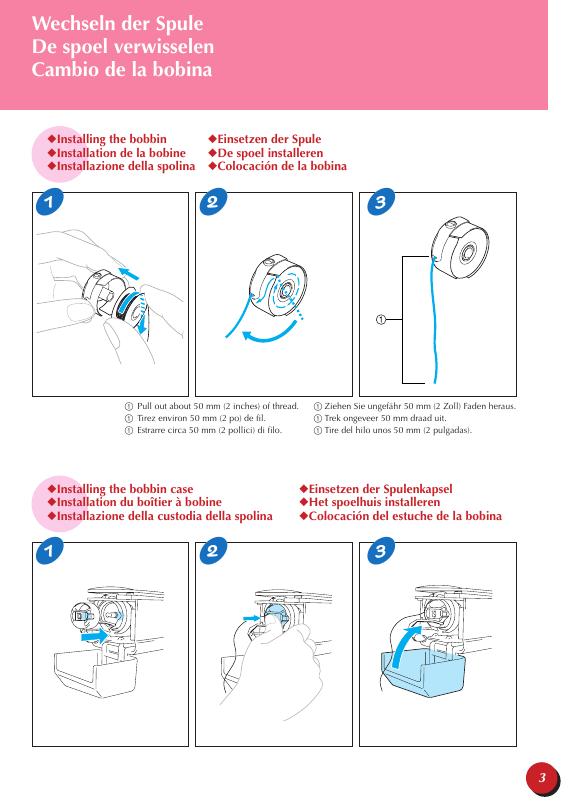 Wechseln der Spule
De spoel verwisselen
Cambio de la bobina

◆Installing the bobbin
◆Installation de la bobine
◆Installazione della spolina

◆Einsetzen der Spule
◆De spoel installeren
◆Colocación de la bobina

1

2

3

①

① Pull out about 50 mm (2 inches) of thread.
① Tirez environ 50 mm (2 po) de fil.
① Estrarre circa 50 mm (2 pollici) di filo.

① Ziehen Sie ungefähr 50 mm (2 Zoll) Faden heraus.
① Trek ongeveer 50 mm draad uit.
① Tire del hilo unos 50 mm (2 pulgadas).

◆Installing the bobbin case
◆Installation du boîtier à bobine
◆Installazione della custodia della spolina

◆Einsetzen der Spulenkapsel
◆Het spoelhuis installeren
◆Colocación del estuche de la bobina

1

2

3

3