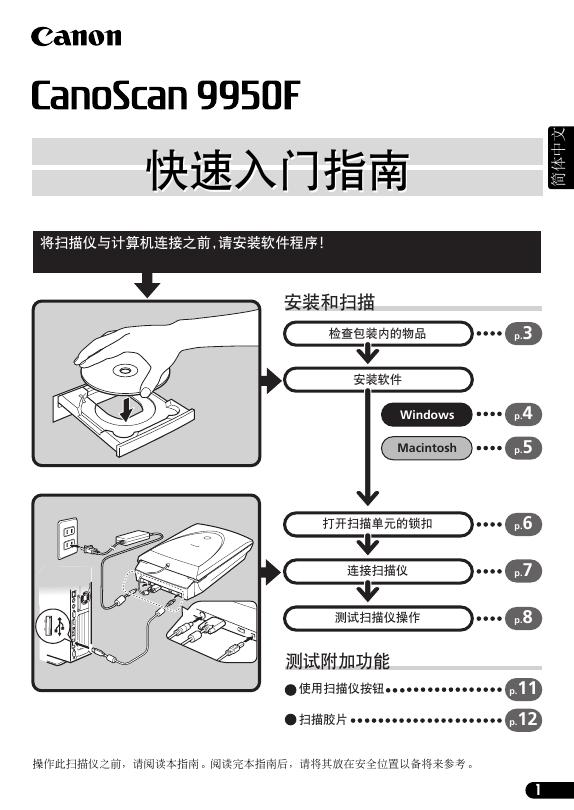 Canon

CanoScan 9950F

快速入门指南

简体中文

将扫描仪与计算机连接之前，请安装软件程序！

安装和扫描

检查包装内的物品 p.3

安装软件

Windows p.4

Macintosh p.5

打开扫描单元的锁扣 p.6

连接扫描仪 p.7

测试扫描仪操作 p.8

测试附加功能

● 使用扫描仪按钮 p.11

● 扫描胶片 p.12

操作此扫描仪之前，请阅读本指南。阅读完本指南后，请将其放在安全位置以备将来参考。

1