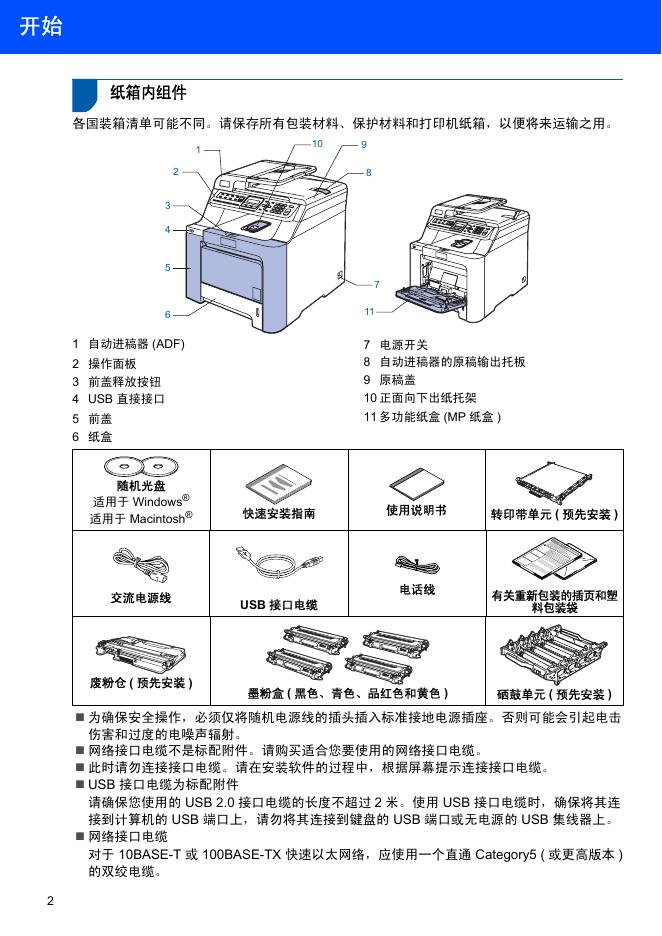 开始

纸箱内组件

各国装箱清单可能不同。请保存所有包装材料、保护材料和打印机纸箱，以便将来运输之用。

1
2
3
4
5
6
10
9
8
7
11

1 自动进稿器 (ADF)
2 操作面板
3 前盖释放按钮
4 USB 直接接口
5 前盖
6 纸盒

7 电源开关
8 自动进稿器的原稿输出托板
9 原稿盖
10 正面向下出纸托架
11 多功能纸盒 (MP 纸盒 )

| 随机光盘 适用于 Windows® 适用于 Macintosh® | 快速安装指南 | 使用说明书 | 转印带单元 ( 预先安装 ) |
|---|---|---|---|
| 交流电源线 | USB 接口电缆 | 电话线 | 有关重新包装的插页和塑料包装袋 |
| 废粉仓 ( 预先安装 ) | 墨粉盒 ( 黑色、青色、品红色和黄色 ) | | 硒鼓单元 ( 预先安装 ) |

■ 为确保安全操作，必须仅将随机电源线的插头插入标准接地电源插座。否则可能会引起电击伤害和过度的电噪声辐射。
■ 网络接口电缆不是标配附件。请购买适合您要使用的网络接口电缆。
■ 此时请勿连接接口电缆。请在安装软件的过程中，根据屏幕提示连接接口电缆。
■ USB 接口电缆为标配附件
请确保您使用的 USB 2.0 接口电缆的长度不超过 2 米。使用 USB 接口电缆时，确保将其连接到计算机的 USB 端口上，请勿将其连接到键盘的 USB 端口或无电源的 USB 集线器上。
■ 网络接口电缆
对于 10BASE-T 或 100BASE-TX 快速以太网络，应使用一个直通 Category5 ( 或更高版本 ) 的双绞电缆。

2