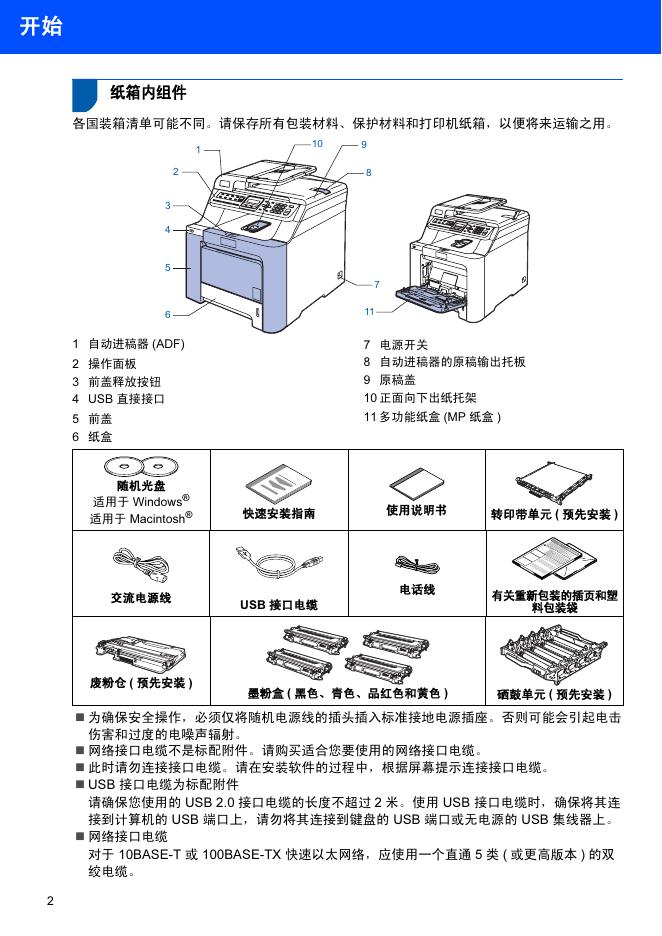 开始

纸箱内组件

各国装箱清单可能不同。请保存所有包装材料、保护材料和打印机纸箱，以便将来运输之用。

1
2
3
4
5
6
10
9
8
7
11

1 自动进稿器 (ADF)
2 操作面板
3 前盖释放按钮
4 USB 直接接口
5 前盖
6 纸盒

7 电源开关
8 自动进稿器的原稿输出托板
9 原稿盖
10 正面向下出纸托架
11 多功能纸盒 (MP 纸盒 )

| 随机光盘 适用于 Windows® 适用于 Macintosh® | 快速安装指南 | 使用说明书 | 转印带单元 ( 预先安装 ) |
|---|---|---|---|
| 交流电源线 | USB 接口电缆 | 电话线 | 有关重新包装的插页和塑料包装袋 |
| 废粉仓 ( 预先安装 ) | 墨粉盒 ( 黑色、青色、品红色和黄色 ) | | 硒鼓单元 ( 预先安装 ) |

■ 为确保安全操作，必须仅将随机电源线的插头插入标准接地电源插座。否则可能会引起电击伤害和过度的电噪声辐射。
■ 网络接口电缆不是标配附件。请购买适合您要使用的网络接口电缆。
■ 此时请勿连接接口电缆。请在安装软件的过程中，根据屏幕提示连接接口电缆。
■ USB 接口电缆为标配附件
请确保您使用的 USB 2.0 接口电缆的长度不超过 2 米。使用 USB 接口电缆时，确保将其连接到计算机的 USB 端口上，请勿将其连接到键盘的 USB 端口或无电源的 USB 集线器上。
■ 网络接口电缆
对于 10BASE-T 或 100BASE-TX 快速以太网络，应使用一个直通 5 类 ( 或更高版本 ) 的双绞电缆。

2