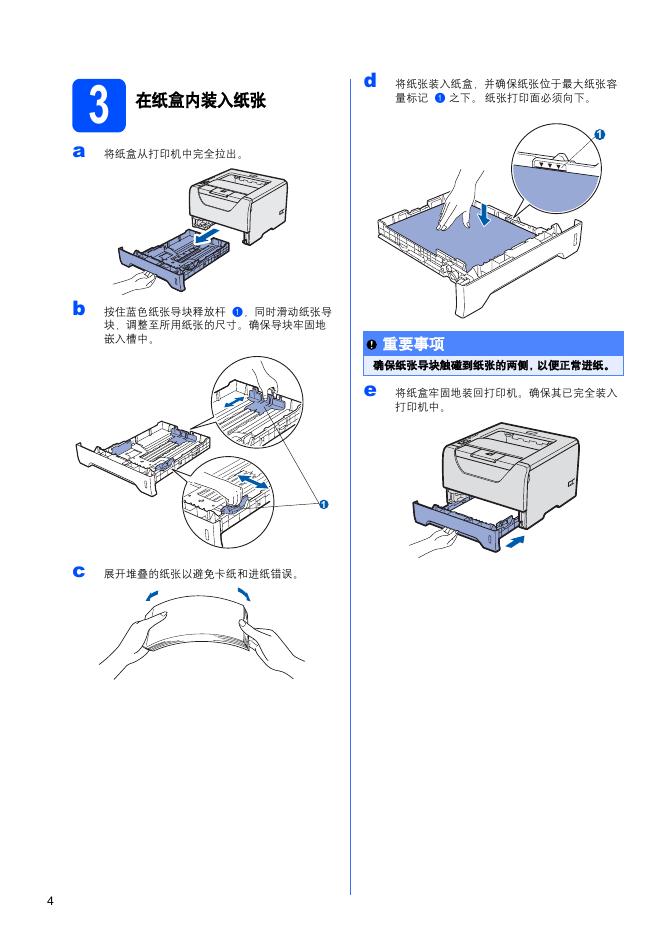 3 在纸盒内装入纸张

a 将纸盒从打印机中完全拉出。

b 按住蓝色纸张导块释放杆 ❶，同时滑动纸张导块，调整至所用纸张的尺寸。确保导块牢固地嵌入槽中。

❶

c 展开堆叠的纸张以避免卡纸和进纸错误。

d 将纸张装入纸盒，并确保纸张位于最大纸张容量标记 ❶ 之下。纸张打印面必须向下。

❶

重要事项

确保纸张导块触碰到纸张的两侧，以便正常进纸。

e 将纸盒牢固地装回打印机。确保其已完全装入打印机中。

4