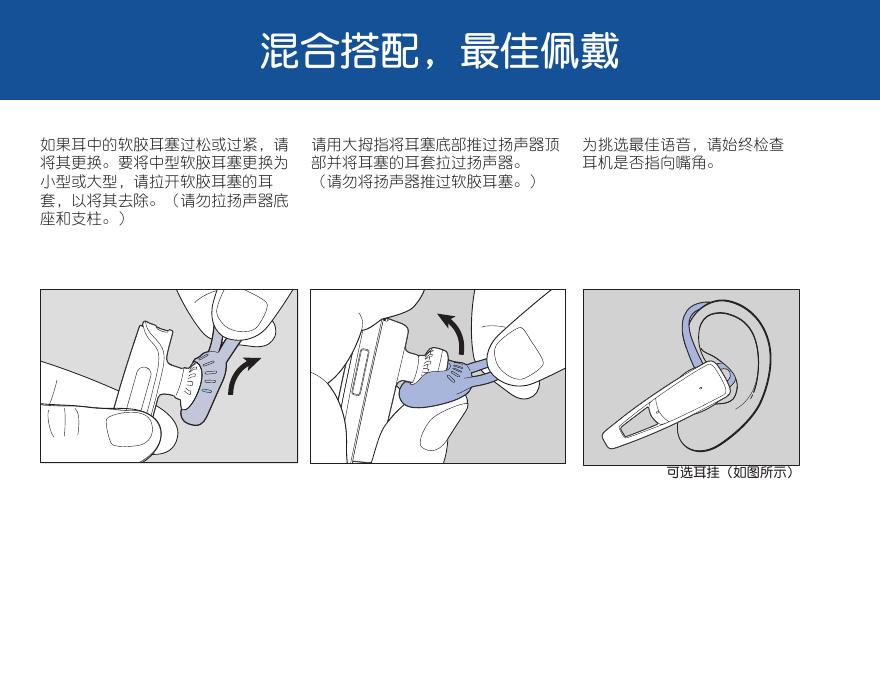 混合搭配，最佳佩戴

如果耳中的软胶耳塞过松或过紧，请将其更换。要将中型软胶耳塞更换为小型或大型，请拉开软胶耳塞的耳套，以将其去除。（请勿拉扬声器底座和支柱。）

请用大拇指将耳塞底部推过扬声器顶部并将耳塞的耳套拉过扬声器。（请勿将扬声器推过软胶耳塞。）

为挑选最佳语音，请始终检查耳机是否指向嘴角。

可选耳挂（如图所示）