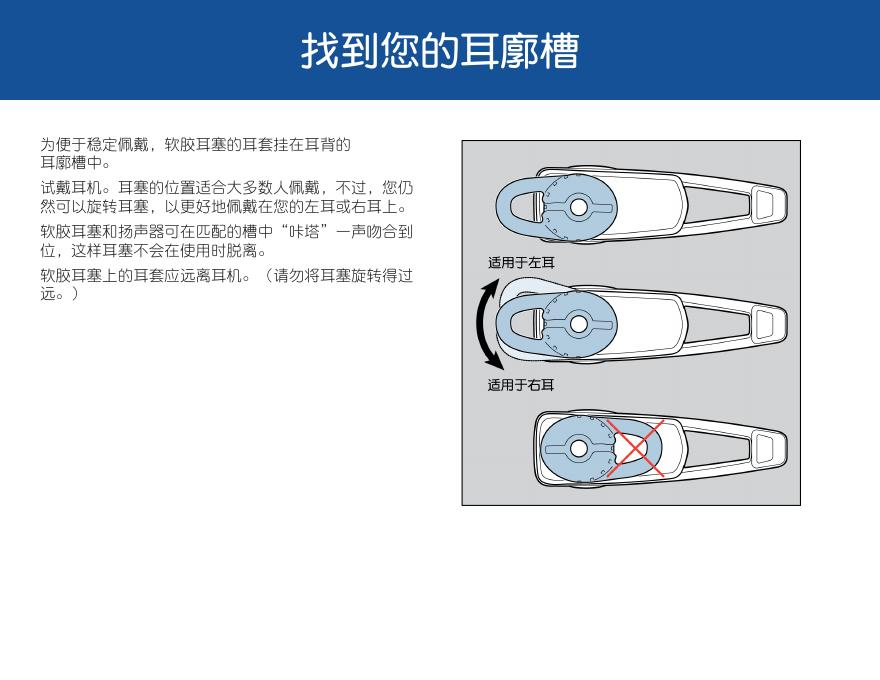 找到您的耳廓槽

为便于稳定佩戴，软胶耳塞的耳套挂在耳背的耳廓槽中。

试戴耳机。耳塞的位置适合大多数人佩戴，不过，您仍然可以旋转耳塞，以更好地佩戴在您的左耳或右耳上。

软胶耳塞和扬声器可在匹配的槽中“咔塔”一声吻合到位，这样耳塞不会在使用时脱离。

软胶耳塞上的耳套应远离耳机。（请勿将耳塞旋转得过远。）

适用于左耳

适用于右耳