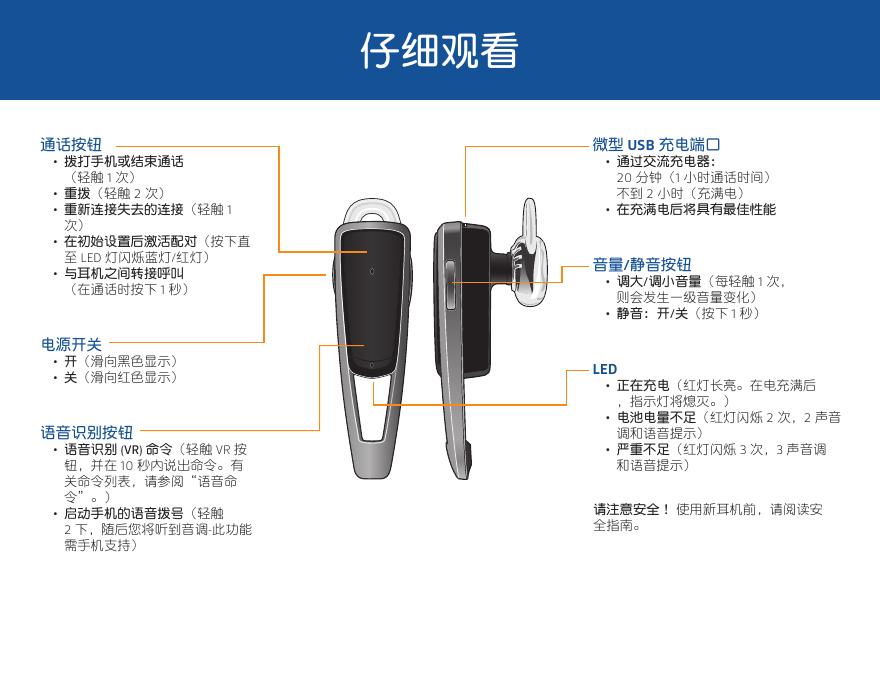 仔细观看

通话按钮
• 拨打手机或结束通话（轻触 1 次）
• 重拨（轻触 2 次）
• 重新连接失去的连接（轻触 1 次）
• 在初始设置后激活配对（按下直至 LED 灯闪烁蓝灯/红灯）
• 与耳机之间转接呼叫（在通话时按下 1 秒）

电源开关
• 开（滑向黑色显示）
• 关（滑向红色显示）

语音识别按钮
• 语音识别 (VR) 命令（轻触 VR 按钮，并在 10 秒内说出命令。有关命令列表，请参阅“语音命令”。）
• 启动手机的语音拨号（轻触 2 下，随后您将听到音调-此功能需手机支持）

微型 USB 充电端口
• 通过交流充电器：
20 分钟（1 小时通话时间）
不到 2 小时（充满电）
• 在充满电后将具有最佳性能

音量/静音按钮
• 调大/调小音量（每轻触 1 次，则会发生一级音量变化）
• 静音：开/关（按下 1 秒）

LED
• 正在充电（红灯长亮。在电充满后，指示灯将熄灭。）
• 电池电量不足（红灯闪烁 2 次，2 声音调和语音提示）
• 严重不足（红灯闪烁 3 次，3 声音调和语音提示）

请注意安全！使用新耳机前，请阅读安全指南。