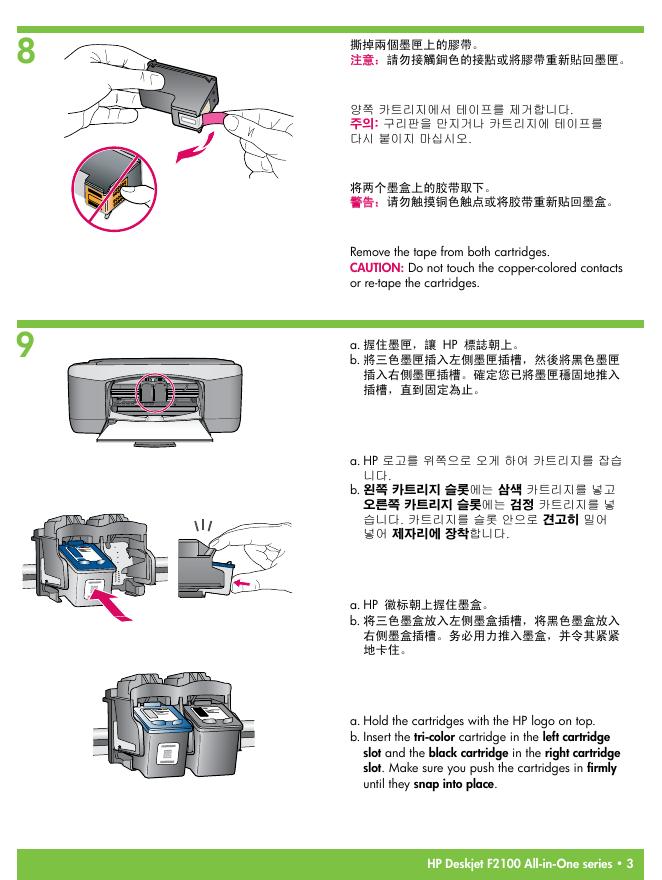 8

撕掉兩個墨匣上的膠帶。
注意：請勿接觸銅色的接點或將膠帶重新貼回墨匣。

양쪽 카트리지에서 테이프를 제거합니다.
주의: 구리판을 만지거나 카트리지에 테이프를 다시 붙이지 마십시오.

将两个墨盒上的胶带取下。
警告：请勿触摸铜色触点或将胶带重新贴回墨盒。

Remove the tape from both cartridges.
CAUTION: Do not touch the copper-colored contacts or re-tape the cartridges.

9

a. 握住墨匣，讓 HP 標誌朝上。
b. 將三色墨匣插入左側墨匣插槽，然後將黑色墨匣插入右側墨匣插槽。確定您已將墨匣穩固地推入插槽，直到固定為止。

a. HP 로고를 위쪽으로 오게 하여 카트리지를 잡습니다.
b. 왼쪽 카트리지 슬롯에는 삼색 카트리지를 넣고 오른쪽 카트리지 슬롯에는 검정 카트리지를 넣습니다. 카트리지를 슬롯 안으로 견고히 밀어 넣어 제자리에 장착합니다.

a. HP 徽标朝上握住墨盒。
b. 将三色墨盒放入左侧墨盒插槽，将黑色墨盒放入右侧墨盒插槽。务必用力推入墨盒，并令其紧紧地卡住。

a. Hold the cartridges with the HP logo on top.
b. Insert the tri-color cartridge in the left cartridge slot and the black cartridge in the right cartridge slot. Make sure you push the cartridges in firmly until they snap into place.

HP Deskjet F2100 All-in-One series • 3