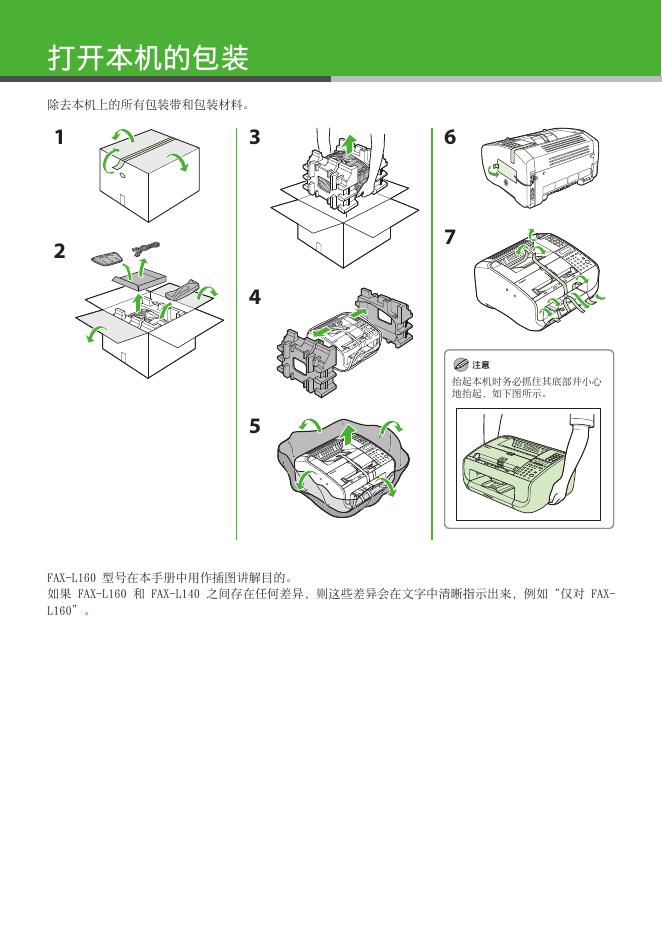 打开本机的包装

除去本机上的所有包装带和包装材料。

1

2

3

4

5

6

7

注意

抬起本机时务必抓住其底部并小心地抬起，如下图所示。

FAX-L160 型号在本手册中用作插图讲解目的。
如果 FAX-L160 和 FAX-L140 之间存在任何差异，则这些差异会在文字中清晰指示出来，例如“仅对 FAX-L160”。