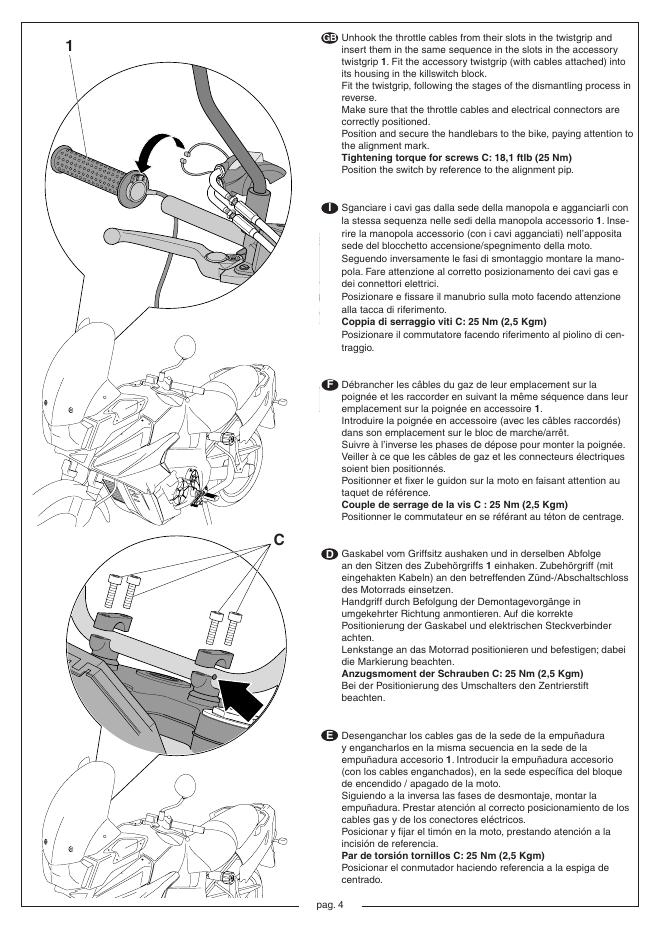 1

C

GB Unhook the throttle cables from their slots in the twistgrip and insert them in the same sequence in the slots in the accessory twistgrip **1**. Fit the accessory twistgrip (with cables attached) into its housing in the killswitch block.
Fit the twistgrip, following the stages of the dismantling process in reverse.
Make sure that the throttle cables and electrical connectors are correctly positioned.
Position and secure the handlebars to the bike, paying attention to the alignment mark.
**Tightening torque for screws C: 18,1 ftlb (25 Nm)**
Position the switch by reference to the alignment pip.

I Sganciare i cavi gas dalla sede della manopola e agganciarli con la stessa sequenza nelle sedi della manopola accessorio **1**. Inserire la manopola accessorio (con i cavi agganciati) nell'apposita sede del blocchetto accensione/spegnimento della moto.
Seguendo inversamente le fasi di smontaggio montare la manopola. Fare attenzione al corretto posizionamento dei cavi gas e dei connettori elettrici.
Posizionare e fissare il manubrio sulla moto facendo attenzione alla tacca di riferimento.
**Coppia di serraggio viti C: 25 Nm (2,5 Kgm)**
Posizionare il commutatore facendo riferimento al piolino di centraggio.

F Débrancher les câbles du gaz de leur emplacement sur la poignée et les raccorder en suivant la même séquence dans leur emplacement sur la poignée en accessoire **1**.
Introduire la poignée en accessoire (avec les câbles raccordés) dans son emplacement sur le bloc de marche/arrêt.
Suivre à l'inverse les phases de dépose pour monter la poignée.
Veiller à ce que les câbles de gaz et les connecteurs électriques soient bien positionnés.
Positionner et fixer le guidon sur la moto en faisant attention au taquet de référence.
**Couple de serrage de la vis C : 25 Nm (2,5 Kgm)**
Positionner le commutateur en se référant au téton de centrage.

D Gaskabel vom Griffsitz aushaken und in derselben Abfolge an den Sitzen des Zubehörgriffs **1** einhaken. Zubehörgriff (mit eingehakten Kabeln) an den betreffenden Zünd-/Abschaltschloss des Motorrads einsetzen.
Handgriff durch Befolgung der Demontagevorgänge in umgekehrter Richtung anmontieren. Auf die korrekte Positionierung der Gaskabel und elektrischen Steckverbinder achten.
Lenkstange an das Motorrad positionieren und befestigen; dabei die Markierung beachten.
**Anzugsmoment der Schrauben C: 25 Nm (2,5 Kgm)**
Bei der Positionierung des Umschalters den Zentrierstift beachten.

E Desenganchar los cables gas de la sede de la empuñadura y engancharlos en la misma secuencia en la sede de la empuñadura accesorio **1**. Introducir la empuñadura accesorio (con los cables enganchados), en la sede específica del bloque de encendido / apagado de la moto.
Siguiendo a la inversa las fases de desmontaje, montar la empuñadura. Prestar atención al correcto posicionamiento de los cables gas y de los conectores eléctricos.
Posicionar y fijar el timón en la moto, prestando atención a la incisión de referencia.
**Par de torsión tornillos C: 25 Nm (2,5 Kgm)**
Posicionar el conmutador haciendo referencia a la espiga de centrado.

pag. 4