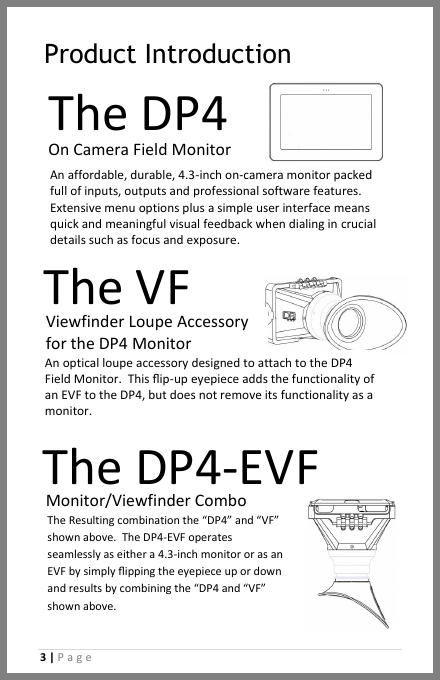 Product Introduction

The DP4

On Camera Field Monitor

An affordable, durable, 4.3-inch on-camera monitor packed full of inputs, outputs and professional software features. Extensive menu options plus a simple user interface means quick and meaningful visual feedback when dialing in crucial details such as focus and exposure.

The VF

Viewfinder Loupe Accessory for the DP4 Monitor

An optical loupe accessory designed to attach to the DP4 Field Monitor. This flip-up eyepiece adds the functionality of an EVF to the DP4, but does not remove its functionality as a monitor.

The DP4-EVF

Monitor/Viewfinder Combo

The Resulting combination the “DP4” and “VF” shown above. The DP4-EVF operates seamlessly as either a 4.3-inch monitor or as an EVF by simply flipping the eyepiece up or down and results by combining the “DP4 and “VF” shown above.

3 | Page