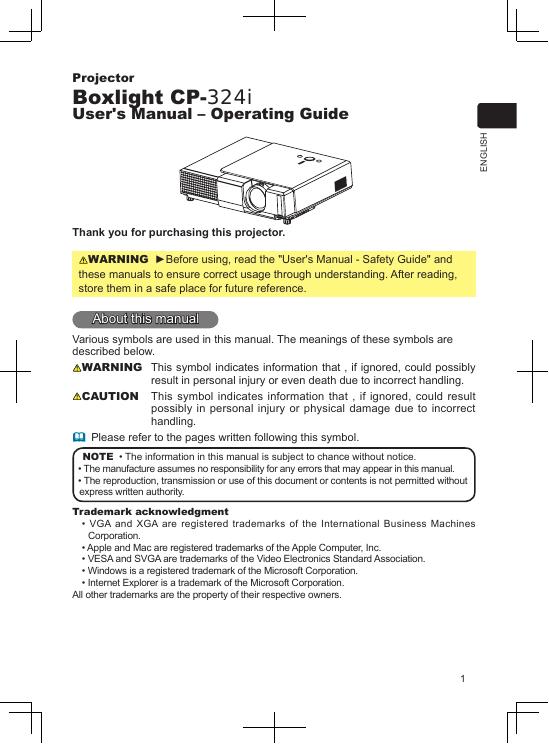 Projector

Boxlight CP-324i
User's Manual – Operating Guide

ENGLISH

Thank you for purchasing this projector.

⚠WARNING ►Before using, read the "User's Manual - Safety Guide" and these manuals to ensure correct usage through understanding. After reading, store them in a safe place for future reference.

About this manual

Various symbols are used in this manual. The meanings of these symbols are described below.

⚠WARNING This symbol indicates information that , if ignored, could possibly result in personal injury or even death due to incorrect handling.

⚠CAUTION This symbol indicates information that , if ignored, could result possibly in personal injury or physical damage due to incorrect handling.

Please refer to the pages written following this symbol.

NOTE • The information in this manual is subject to chance without notice.
• The manufacture assumes no responsibility for any errors that may appear in this manual.
• The reproduction, transmission or use of this document or contents is not permitted without express written authority.

Trademark acknowledgment
• VGA and XGA are registered trademarks of the International Business Machines Corporation.
• Apple and Mac are registered trademarks of the Apple Computer, Inc.
• VESA and SVGA are trademarks of the Video Electronics Standard Association.
• Windows is a registered trademark of the Microsoft Corporation.
• Internet Explorer is a trademark of the Microsoft Corporation.
All other trademarks are the property of their respective owners.

1