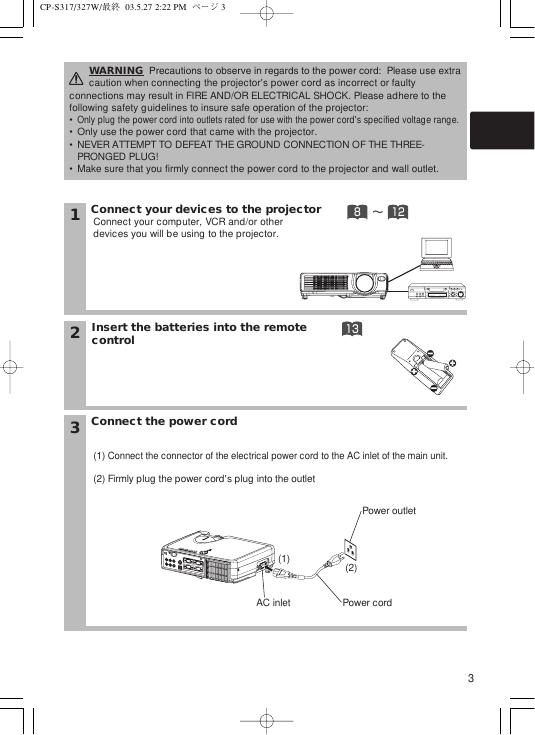 CP-S317/327W/最終 03.5.27 2:22 PM ページ 3

WARNING Precautions to observe in regards to the power cord: Please use extra caution when connecting the projector's power cord as incorrect or faulty connections may result in FIRE AND/OR ELECTRICAL SHOCK. Please adhere to the following safety guidelines to insure safe operation of the projector:
• Only plug the power cord into outlets rated for use with the power cord's specified voltage range.
• Only use the power cord that came with the projector.
• NEVER ATTEMPT TO DEFEAT THE GROUND CONNECTION OF THE THREE-PRONGED PLUG!
• Make sure that you firmly connect the power cord to the projector and wall outlet.

1 Connect your devices to the projector 8 ~ 12
Connect your computer, VCR and/or other devices you will be using to the projector.

2 Insert the batteries into the remote control 13

3 Connect the power cord

(1) Connect the connector of the electrical power cord to the AC inlet of the main unit.

(2) Firmly plug the power cord's plug into the outlet

Power outlet
(1)
(2)
AC inlet
Power cord

3