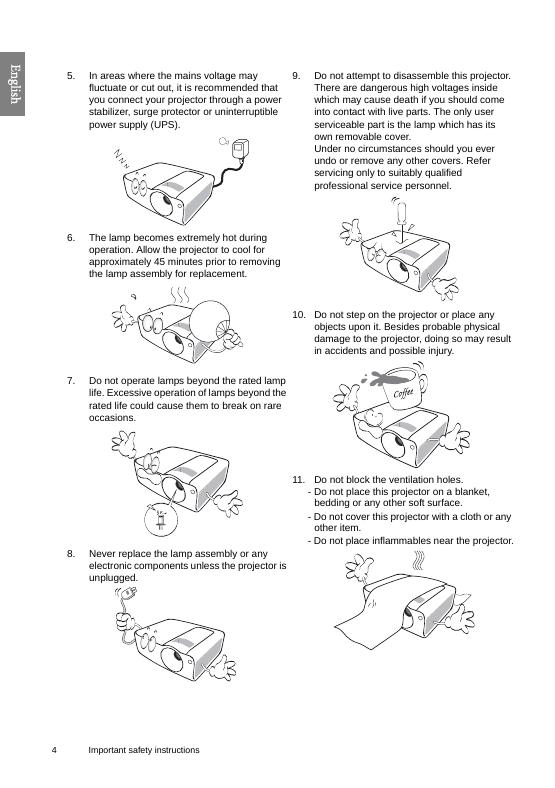 English

5. In areas where the mains voltage may fluctuate or cut out, it is recommended that you connect your projector through a power stabilizer, surge protector or uninterruptible power supply (UPS).

6. The lamp becomes extremely hot during operation. Allow the projector to cool for approximately 45 minutes prior to removing the lamp assembly for replacement.

7. Do not operate lamps beyond the rated lamp life. Excessive operation of lamps beyond the rated life could cause them to break on rare occasions.

8. Never replace the lamp assembly or any electronic components unless the projector is unplugged.

9. Do not attempt to disassemble this projector. There are dangerous high voltages inside which may cause death if you should come into contact with live parts. The only user serviceable part is the lamp which has its own removable cover.
Under no circumstances should you ever undo or remove any other covers. Refer servicing only to suitably qualified professional service personnel.

10. Do not step on the projector or place any objects upon it. Besides probable physical damage to the projector, doing so may result in accidents and possible injury.

Coffee

11. Do not block the ventilation holes.
- Do not place this projector on a blanket, bedding or any other soft surface.
- Do not cover this projector with a cloth or any other item.
- Do not place inflammables near the projector.

4 Important safety instructions