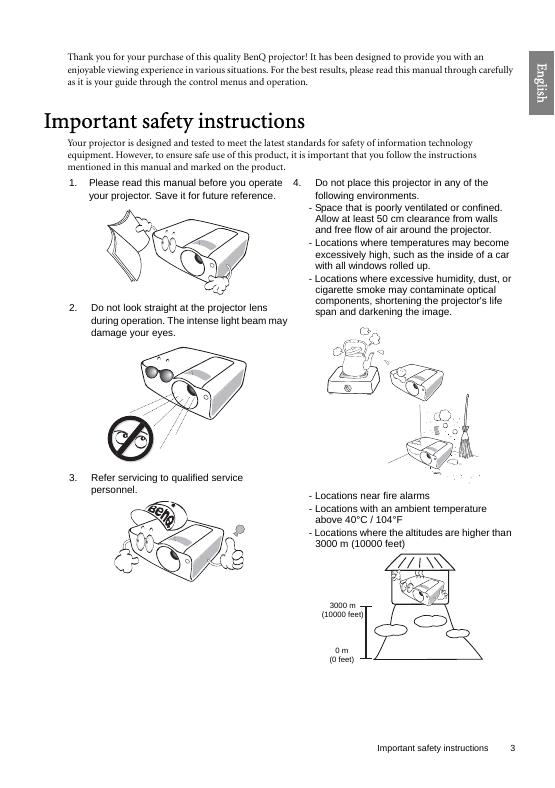 Thank you for your purchase of this quality BenQ projector! It has been designed to provide you with an enjoyable viewing experience in various situations. For the best results, please read this manual through carefully as it is your guide through the control menus and operation.

English

Important safety instructions

Your projector is designed and tested to meet the latest standards for safety of information technology equipment. However, to ensure safe use of this product, it is important that you follow the instructions mentioned in this manual and marked on the product.

1. Please read this manual before you operate your projector. Save it for future reference.

2. Do not look straight at the projector lens during operation. The intense light beam may damage your eyes.

3. Refer servicing to qualified service personnel.

BenQ

4. Do not place this projector in any of the following environments.
- Space that is poorly ventilated or confined. Allow at least 50 cm clearance from walls and free flow of air around the projector.
- Locations where temperatures may become excessively high, such as the inside of a car with all windows rolled up.
- Locations where excessive humidity, dust, or cigarette smoke may contaminate optical components, shortening the projector's life span and darkening the image.

- Locations near fire alarms
- Locations with an ambient temperature above 40°C / 104°F
- Locations where the altitudes are higher than 3000 m (10000 feet)

3000 m (10000 feet)
0 m (0 feet)

Important safety instructions 3