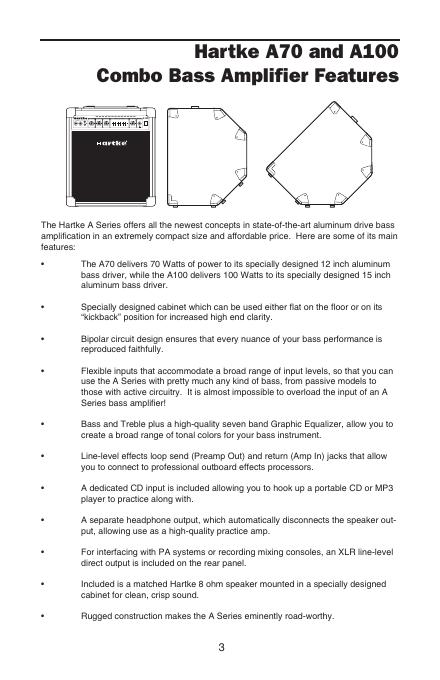 Hartke A70 and A100
Combo Bass Amplifier Features

Hartke

The Hartke A Series offers all the newest concepts in state-of-the-art aluminum drive bass amplification in an extremely compact size and affordable price. Here are some of its main features:

• The A70 delivers 70 Watts of power to its specially designed 12 inch aluminum bass driver, while the A100 delivers 100 Watts to its specially designed 15 inch aluminum bass driver.

• Specially designed cabinet which can be used either flat on the floor or on its "kickback" position for increased high end clarity.

• Bipolar circuit design ensures that every nuance of your bass performance is reproduced faithfully.

• Flexible inputs that accommodate a broad range of input levels, so that you can use the A Series with pretty much any kind of bass, from passive models to those with active circuitry. It is almost impossible to overload the input of an A Series bass amplifier!

• Bass and Treble plus a high-quality seven band Graphic Equalizer, allow you to create a broad range of tonal colors for your bass instrument.

• Line-level effects loop send (Preamp Out) and return (Amp In) jacks that allow you to connect to professional outboard effects processors.

• A dedicated CD input is included allowing you to hook up a portable CD or MP3 player to practice along with.

• A separate headphone output, which automatically disconnects the speaker output, allowing use as a high-quality practice amp.

• For interfacing with PA systems or recording mixing consoles, an XLR line-level direct output is included on the rear panel.

• Included is a matched Hartke 8 ohm speaker mounted in a specially designed cabinet for clean, crisp sound.

• Rugged construction makes the A Series eminently road-worthy.

3