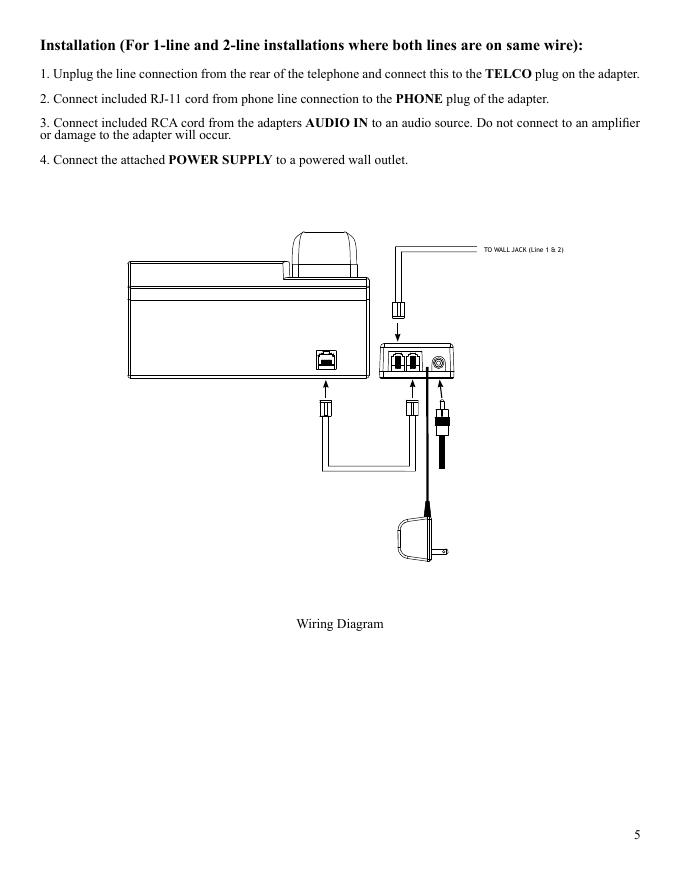 Installation (For 1-line and 2-line installations where both lines are on same wire):

1. Unplug the line connection from the rear of the telephone and connect this to the TELCO plug on the adapter.

2. Connect included RJ-11 cord from phone line connection to the PHONE plug of the adapter.

3. Connect included RCA cord from the adapters AUDIO IN to an audio source. Do not connect to an amplifier or damage to the adapter will occur.

4. Connect the attached POWER SUPPLY to a powered wall outlet.

TO WALL JACK (Line 1 & 2)

Wiring Diagram

5