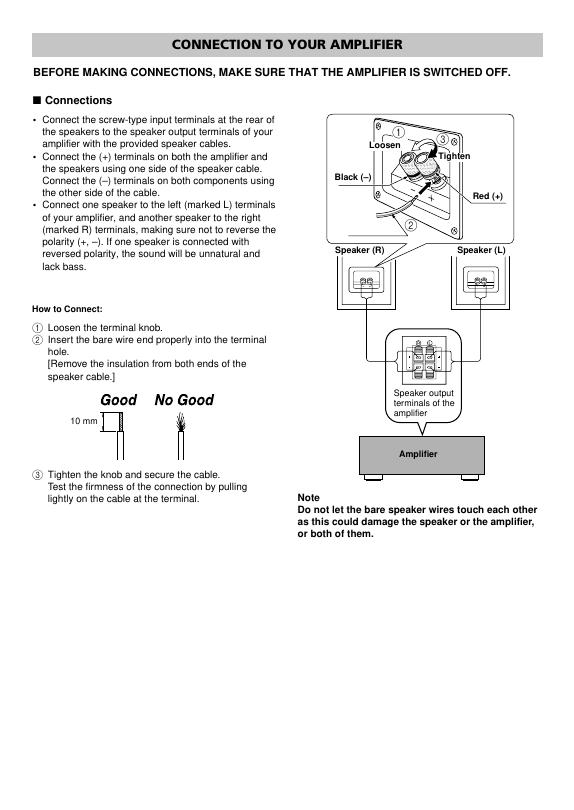 CONNECTION TO YOUR AMPLIFIER

BEFORE MAKING CONNECTIONS, MAKE SURE THAT THE AMPLIFIER IS SWITCHED OFF.

■ Connections

• Connect the screw-type input terminals at the rear of the speakers to the speaker output terminals of your amplifier with the provided speaker cables.
• Connect the (+) terminals on both the amplifier and the speakers using one side of the speaker cable. Connect the (–) terminals on both components using the other side of the cable.
• Connect one speaker to the left (marked L) terminals of your amplifier, and another speaker to the right (marked R) terminals, making sure not to reverse the polarity (+, –). If one speaker is connected with reversed polarity, the sound will be unnatural and lack bass.

How to Connect:

① Loosen the terminal knob.
② Insert the bare wire end properly into the terminal hole.
[Remove the insulation from both ends of the speaker cable.]

Good No Good

10 mm

③ Tighten the knob and secure the cable.
Test the firmness of the connection by pulling lightly on the cable at the terminal.

1
Loosen
3
Tighten
Black (–)
Red (+)
2
Speaker (R)
Speaker (L)
Speaker output terminals of the amplifier
Amplifier

Note
Do not let the bare speaker wires touch each other as this could damage the speaker or the amplifier, or both of them.