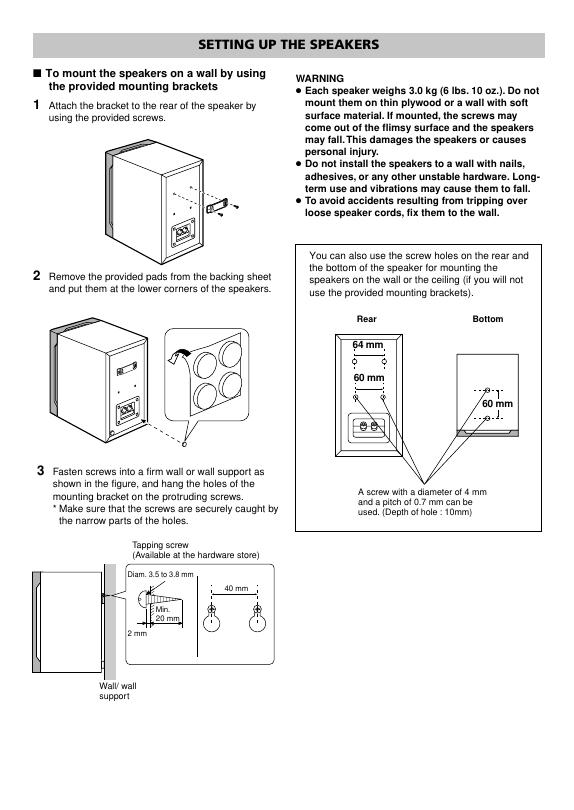 SETTING UP THE SPEAKERS

■ To mount the speakers on a wall by using the provided mounting brackets

1 Attach the bracket to the rear of the speaker by using the provided screws.

2 Remove the provided pads from the backing sheet and put them at the lower corners of the speakers.

3 Fasten screws into a firm wall or wall support as shown in the figure, and hang the holes of the mounting bracket on the protruding screws.
* Make sure that the screws are securely caught by the narrow parts of the holes.

Tapping screw
(Available at the hardware store)

Diam. 3.5 to 3.8 mm

Min. 20 mm

2 mm

40 mm

Wall/ wall support

WARNING
● Each speaker weighs 3.0 kg (6 lbs. 10 oz.). Do not mount them on thin plywood or a wall with soft surface material. If mounted, the screws may come out of the flimsy surface and the speakers may fall. This damages the speakers or causes personal injury.
● Do not install the speakers to a wall with nails, adhesives, or any other unstable hardware. Long-term use and vibrations may cause them to fall.
● To avoid accidents resulting from tripping over loose speaker cords, fix them to the wall.

You can also use the screw holes on the rear and the bottom of the speaker for mounting the speakers on the wall or the ceiling (if you will not use the provided mounting brackets).

Rear

Bottom

64 mm

60 mm

60 mm

A screw with a diameter of 4 mm and a pitch of 0.7 mm can be used. (Depth of hole : 10mm)