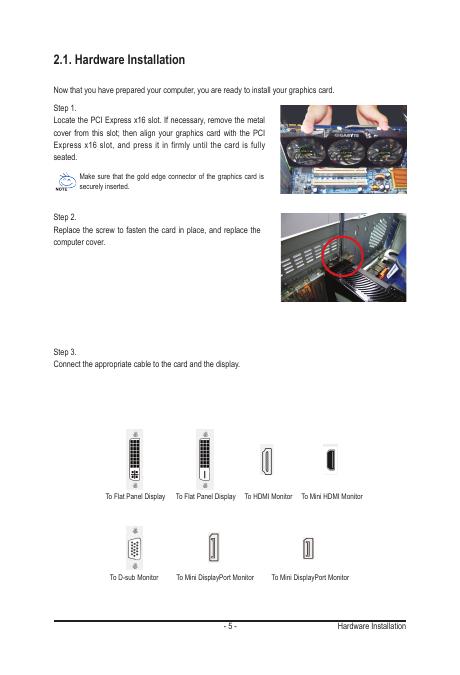 2.1. Hardware Installation

Now that you have prepared your computer, you are ready to install your graphics card.

Step 1.
Locate the PCI Express x16 slot. If necessary, remove the metal cover from this slot; then align your graphics card with the PCI Express x16 slot, and press it in firmly until the card is fully seated.

NOTE
Make sure that the gold edge connector of the graphics card is securely inserted.

GIGABYTE

Step 2.
Replace the screw to fasten the card in place, and replace the computer cover.

Step 3.
Connect the appropriate cable to the card and the display.

To Flat Panel Display To Flat Panel Display To HDMI Monitor To Mini HDMI Monitor

To D-sub Monitor To Mini DisplayPort Monitor To Mini DisplayPort Monitor

- 5 -
Hardware Installation