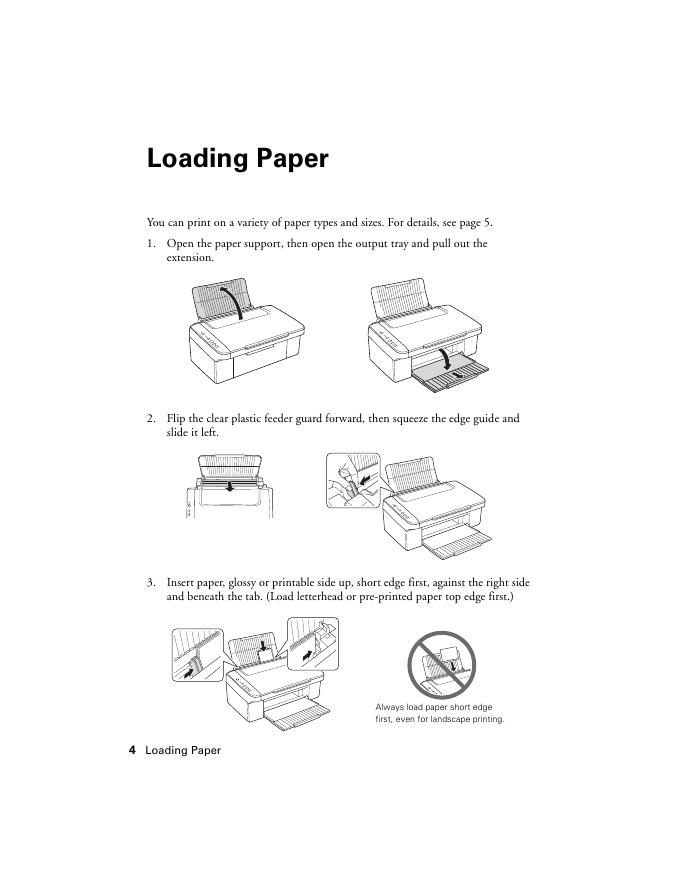 Loading Paper

You can print on a variety of paper types and sizes. For details, see page 5.

1. Open the paper support, then open the output tray and pull out the extension.

2. Flip the clear plastic feeder guard forward, then squeeze the edge guide and slide it left.

3. Insert paper, glossy or printable side up, short edge first, against the right side and beneath the tab. (Load letterhead or pre-printed paper top edge first.)

Always load paper short edge first, even for landscape printing.

4 Loading Paper