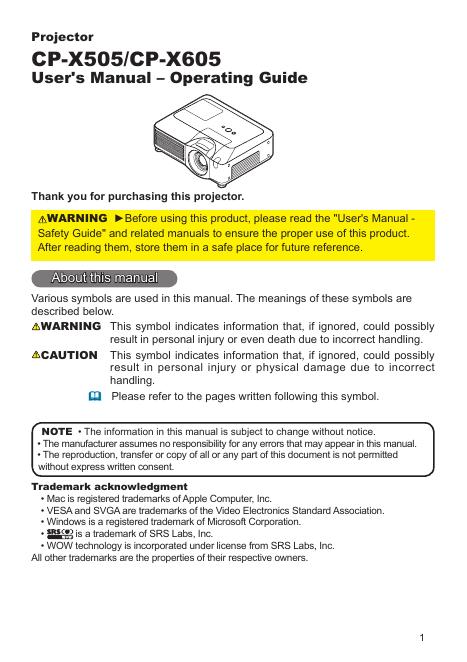 Projector

CP-X505/CP-X605

User's Manual – Operating Guide

Thank you for purchasing this projector.

⚠WARNING ►Before using this product, please read the "User's Manual - Safety Guide" and related manuals to ensure the proper use of this product. After reading them, store them in a safe place for future reference.

About this manual

Various symbols are used in this manual. The meanings of these symbols are described below.

⚠WARNING This symbol indicates information that, if ignored, could possibly result in personal injury or even death due to incorrect handling.

⚠CAUTION This symbol indicates information that, if ignored, could possibly result in personal injury or physical damage due to incorrect handling.

Please refer to the pages written following this symbol.

NOTE • The information in this manual is subject to change without notice.
• The manufacturer assumes no responsibility for any errors that may appear in this manual.
• The reproduction, transfer or copy of all or any part of this document is not permitted without express written consent.

Trademark acknowledgment
• Mac is registered trademarks of Apple Computer, Inc.
• VESA and SVGA are trademarks of the Video Electronics Standard Association.
• Windows is a registered trademark of Microsoft Corporation.
• SRS is a trademark of SRS Labs, Inc.
• WOW technology is incorporated under license from SRS Labs, Inc.
All other trademarks are the properties of their respective owners.

1