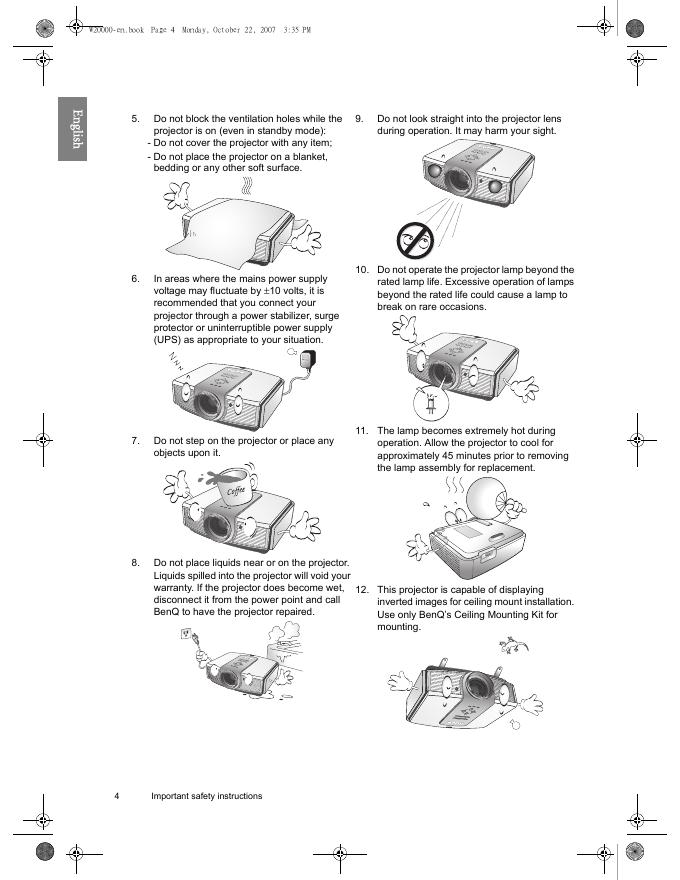 W20000-en.book Page 4 Monday, October 22, 2007 3:35 PM

English

5. Do not block the ventilation holes while the projector is on (even in standby mode):
- Do not cover the projector with any item;
- Do not place the projector on a blanket, bedding or any other soft surface.

6. In areas where the mains power supply voltage may fluctuate by ±10 volts, it is recommended that you connect your projector through a power stabilizer, surge protector or uninterruptible power supply (UPS) as appropriate to your situation.

7. Do not step on the projector or place any objects upon it.

Coffee

8. Do not place liquids near or on the projector. Liquids spilled into the projector will void your warranty. If the projector does become wet, disconnect it from the power point and call BenQ to have the projector repaired.

9. Do not look straight into the projector lens during operation. It may harm your sight.

10. Do not operate the projector lamp beyond the rated lamp life. Excessive operation of lamps beyond the rated life could cause a lamp to break on rare occasions.

11. The lamp becomes extremely hot during operation. Allow the projector to cool for approximately 45 minutes prior to removing the lamp assembly for replacement.

12. This projector is capable of displaying inverted images for ceiling mount installation. Use only BenQ's Ceiling Mounting Kit for mounting.

4 Important safety instructions