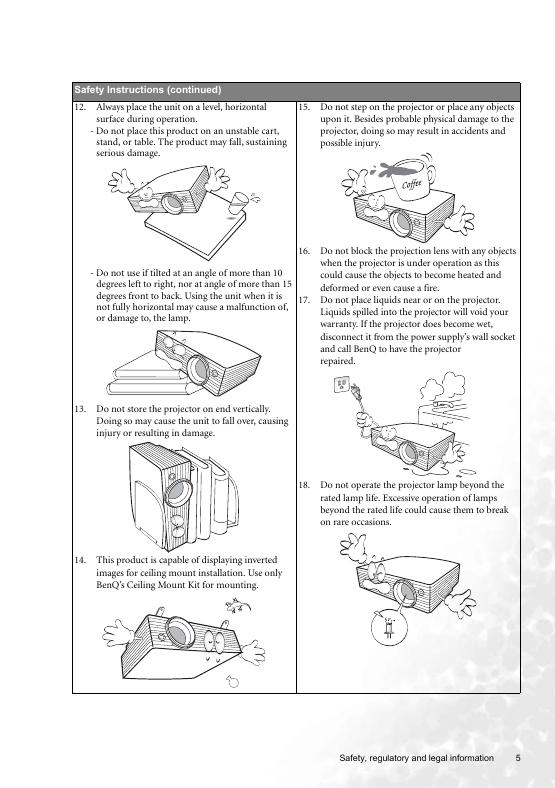 Safety Instructions (continued)

12. Always place the unit on a level, horizontal surface during operation.
- Do not place this product on an unstable cart, stand, or table. The product may fall, sustaining serious damage.

- Do not use if tilted at an angle of more than 10 degrees left to right, nor at angle of more than 15 degrees front to back. Using the unit when it is not fully horizontal may cause a malfunction of, or damage to, the lamp.

13. Do not store the projector on end vertically. Doing so may cause the unit to fall over, causing injury or resulting in damage.

14. This product is capable of displaying inverted images for ceiling mount installation. Use only BenQ's Ceiling Mount Kit for mounting.

15. Do not step on the projector or place any objects upon it. Besides probable physical damage to the projector, doing so may result in accidents and possible injury.

Coffee

16. Do not block the projection lens with any objects when the projector is under operation as this could cause the objects to become heated and deformed or even cause a fire.

17. Do not place liquids near or on the projector. Liquids spilled into the projector will void your warranty. If the projector does become wet, disconnect it from the power supply's wall socket and call BenQ to have the projector repaired.

18. Do not operate the projector lamp beyond the rated lamp life. Excessive operation of lamps beyond the rated life could cause them to break on rare occasions.

Safety, regulatory and legal information 5