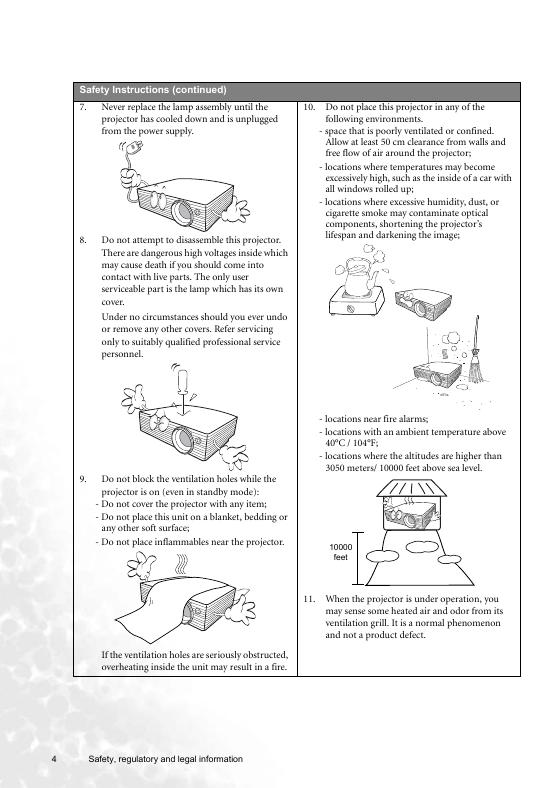 Safety Instructions (continued)

7. Never replace the lamp assembly until the projector has cooled down and is unplugged from the power supply.

8. Do not attempt to disassemble this projector. There are dangerous high voltages inside which may cause death if you should come into contact with live parts. The only user serviceable part is the lamp which has its own cover.

Under no circumstances should you ever undo or remove any other covers. Refer servicing only to suitably qualified professional service personnel.

9. Do not block the ventilation holes while the projector is on (even in standby mode):
- Do not cover the projector with any item;
- Do not place this unit on a blanket, bedding or any other soft surface;
- Do not place inflammables near the projector.

If the ventilation holes are seriously obstructed, overheating inside the unit may result in a fire.

10. Do not place this projector in any of the following environments.
- space that is poorly ventilated or confined. Allow at least 50 cm clearance from walls and free flow of air around the projector;
- locations where temperatures may become excessively high, such as the inside of a car with all windows rolled up;
- locations where excessive humidity, dust, or cigarette smoke may contaminate optical components, shortening the projector's lifespan and darkening the image;

- locations near fire alarms;
- locations with an ambient temperature above 40°C / 104°F;
- locations where the altitudes are higher than 3050 meters/ 10000 feet above sea level.

10000 feet

11. When the projector is under operation, you may sense some heated air and odor from its ventilation grill. It is a normal phenomenon and not a product defect.

4 Safety, regulatory and legal information