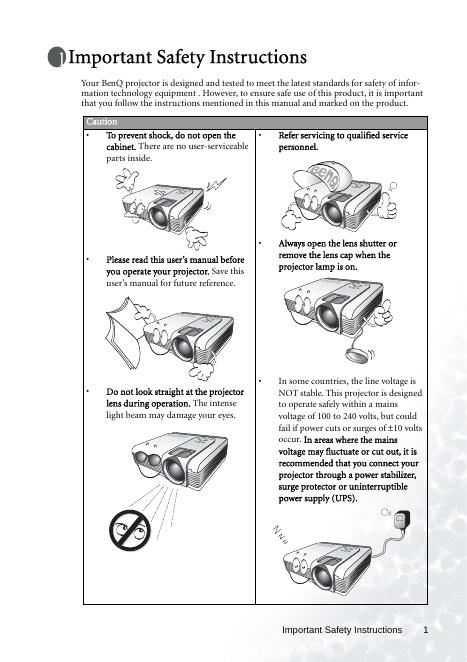 1 Important Safety Instructions

Your BenQ projector is designed and tested to meet the latest standards for safety of information technology equipment . However, to ensure safe use of this product, it is important that you follow the instructions mentioned in this manual and marked on the product.

Caution

• To prevent shock, do not open the cabinet. There are no user-serviceable parts inside.

• Please read this user's manual before you operate your projector. Save this user's manual for future reference.

• Do not look straight at the projector lens during operation. The intense light beam may damage your eyes.

• Refer servicing to qualified service personnel.

BenQ

• Always open the lens shutter or remove the lens cap when the projector lamp is on.

• In some countries, the line voltage is NOT stable. This projector is designed to operate safely within a mains voltage of 100 to 240 volts, but could fail if power cuts or surges of ±10 volts occur. In areas where the mains voltage may fluctuate or cut out, it is recommended that you connect your projector through a power stabilizer, surge protector or uninterruptible power supply (UPS).

Important Safety Instructions 1