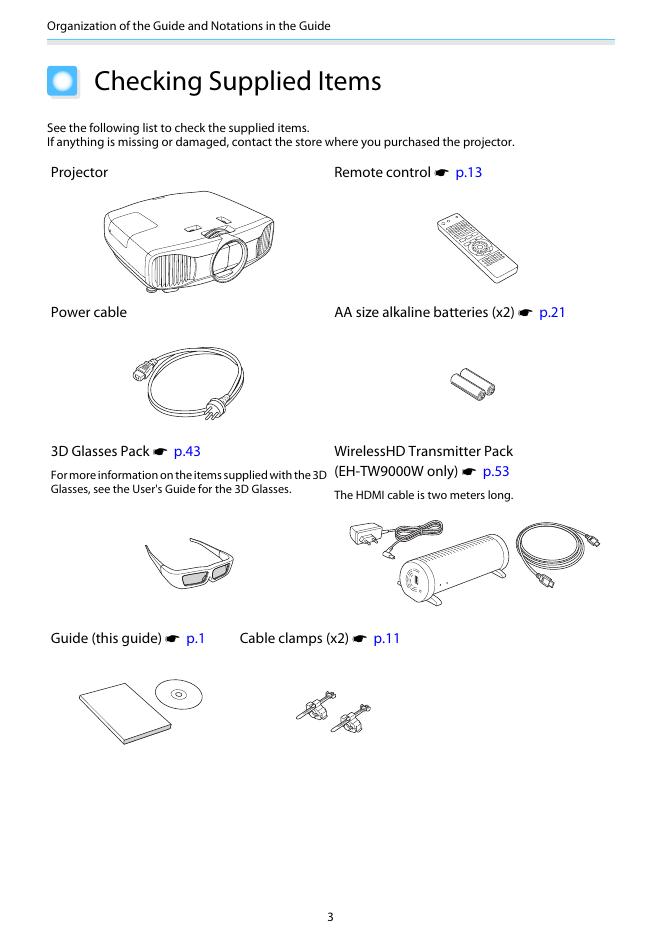 Organization of the Guide and Notations in the Guide

Checking Supplied Items

See the following list to check the supplied items.
If anything is missing or damaged, contact the store where you purchased the projector.

Projector

Remote control ☛ p.13

Power cable

AA size alkaline batteries (x2) ☛ p.21

3D Glasses Pack ☛ p.43

For more information on the items supplied with the 3D Glasses, see the User's Guide for the 3D Glasses.

WirelessHD Transmitter Pack (EH-TW9000W only) ☛ p.53

The HDMI cable is two meters long.

Guide (this guide) ☛ p.1

Cable clamps (x2) ☛ p.11

3